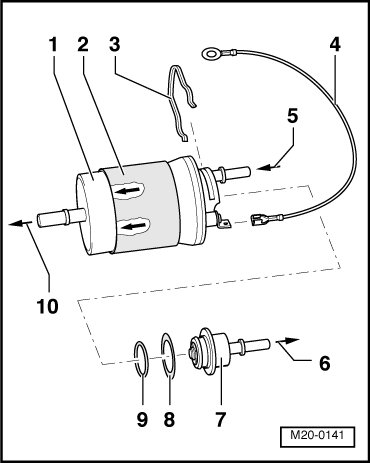 1
2
3
4
5
10
6
9
8
7
M20-0141