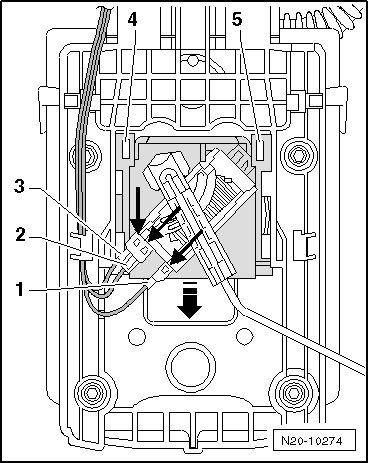 4
5
3
2
1
N20-10274