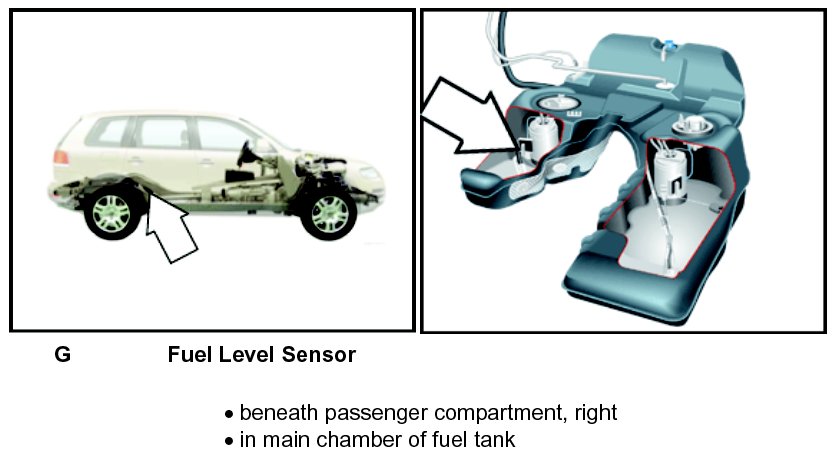 G Fuel Level Sensor

• beneath passenger compartment, right
• in main chamber of fuel tank