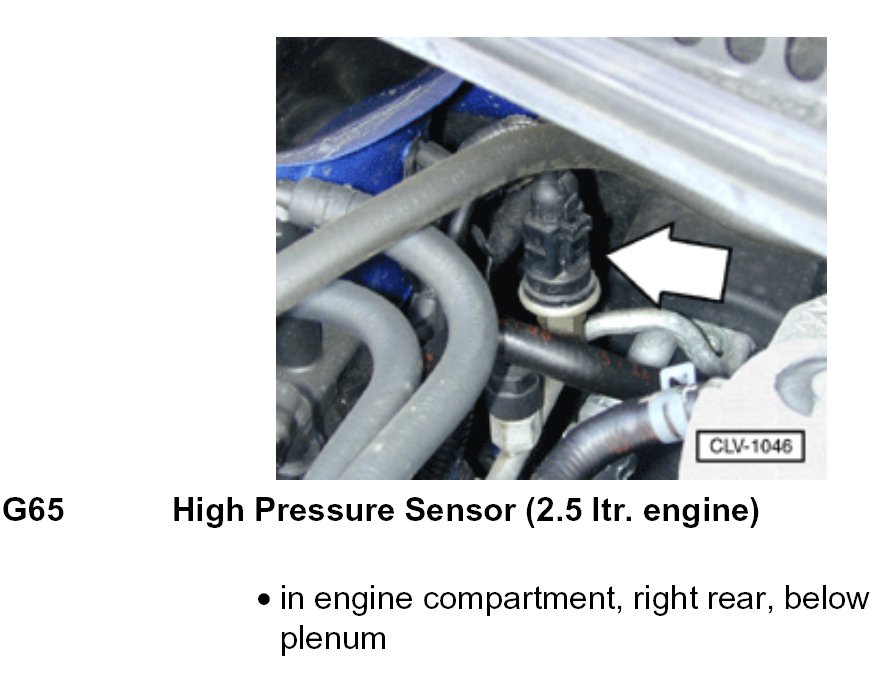 CLV-1046

G65 High Pressure Sensor (2.5 ltr. engine)

• in engine compartment, right rear, below plenum