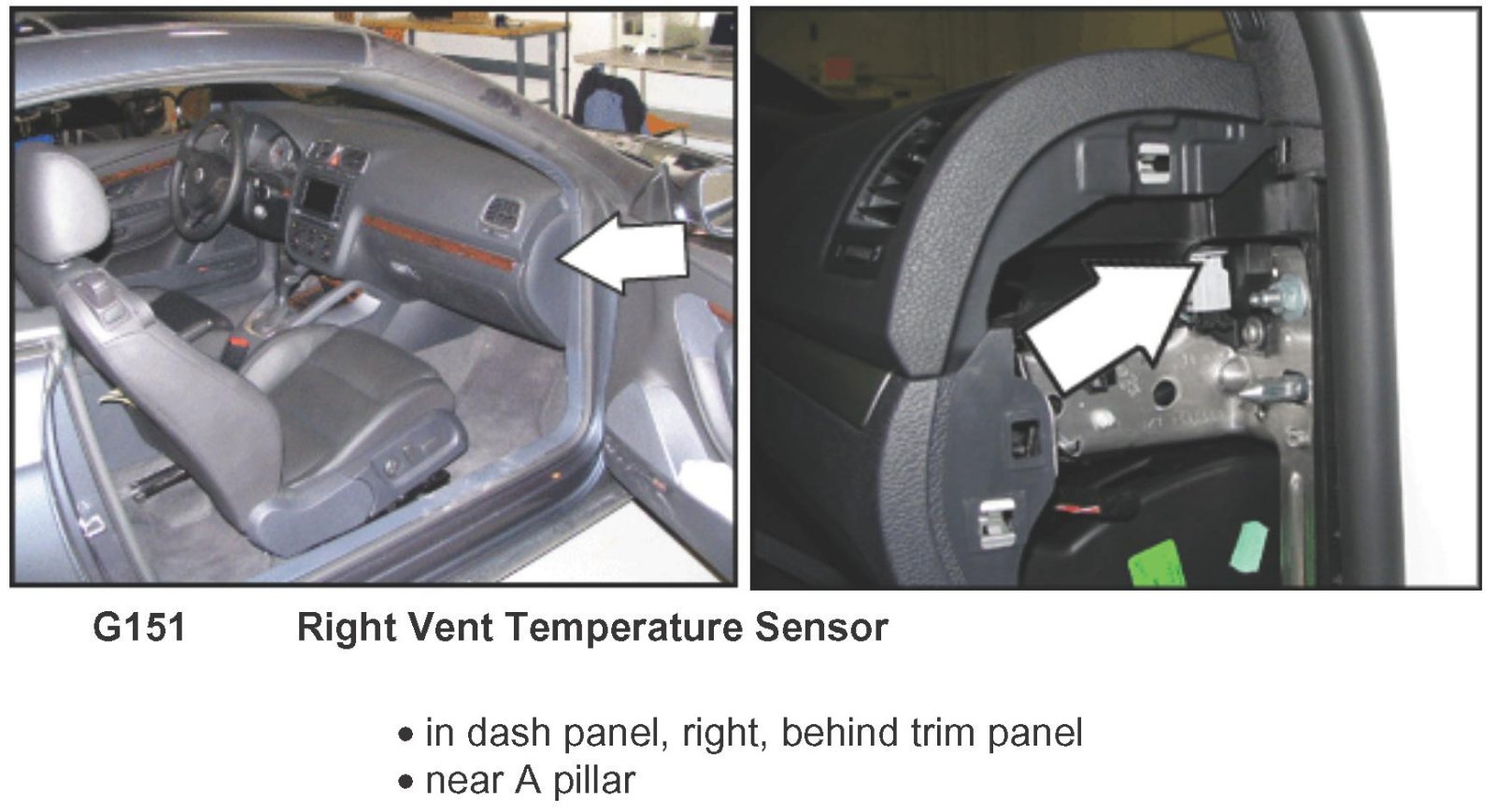 G151 Right Vent Temperature Sensor

• in dash panel, right, behind trim panel
• near A pillar