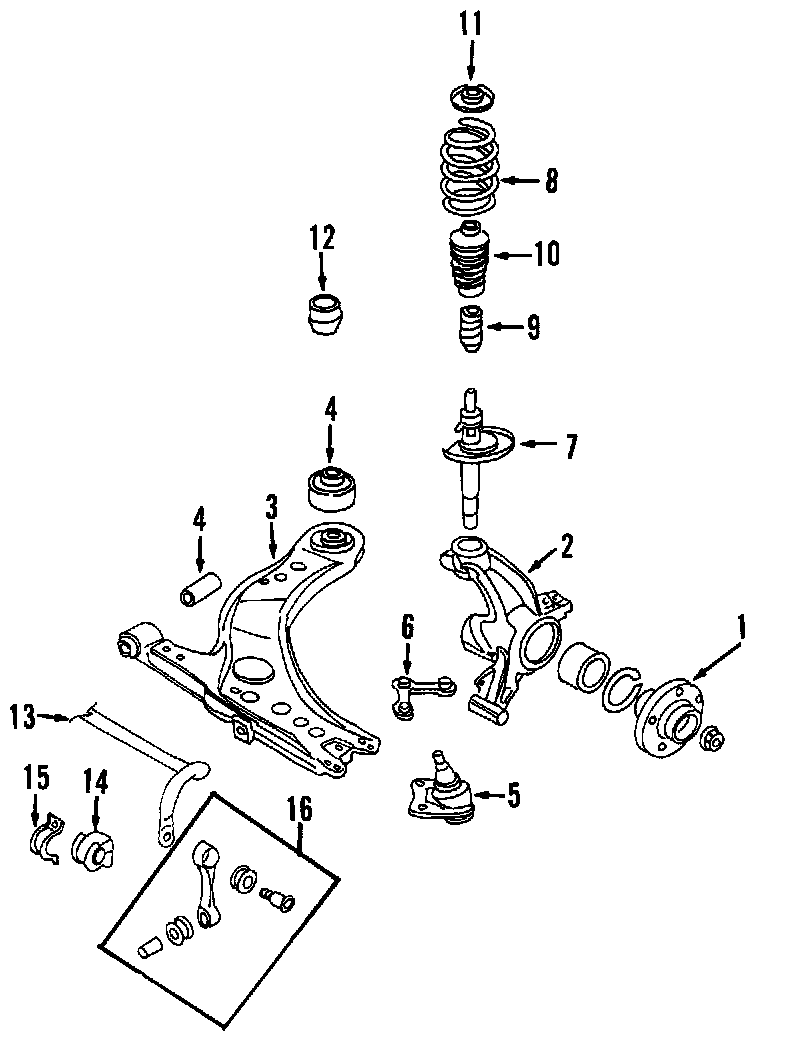 11
8
12
10
9
4
7
4
3
2
6
1
13
5
15
14
16