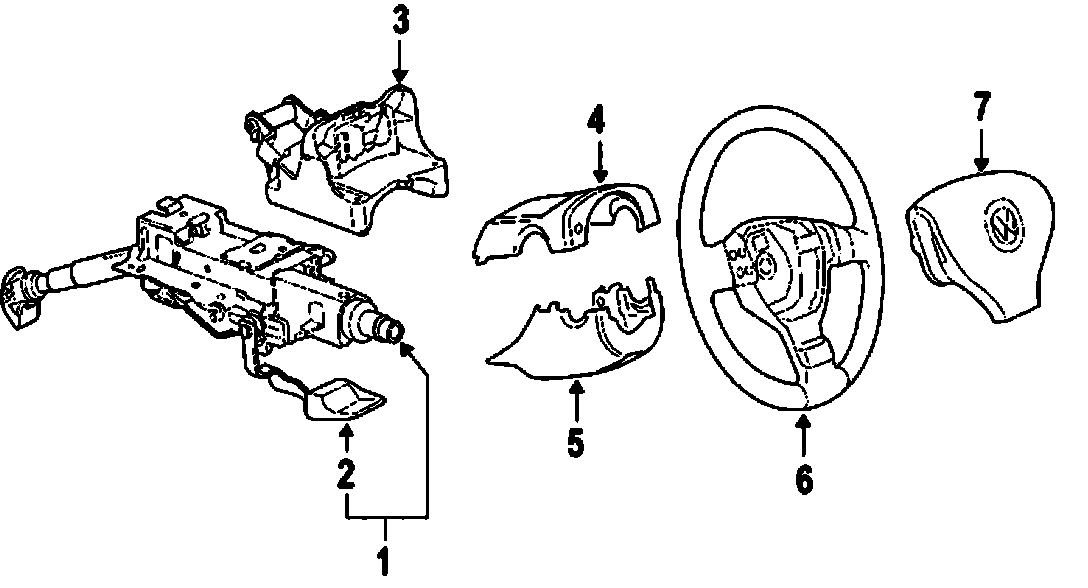 3
4
7
5
6
2
1