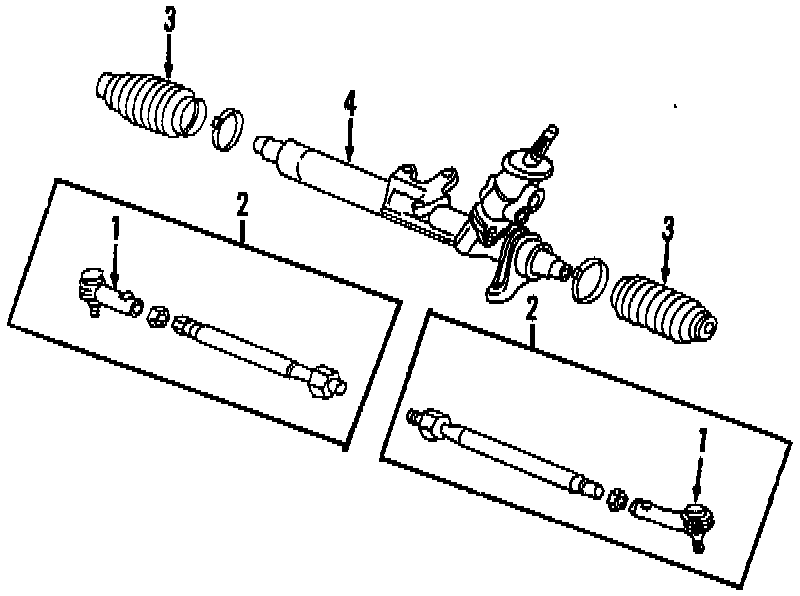 3
4
2
1
3
2
1