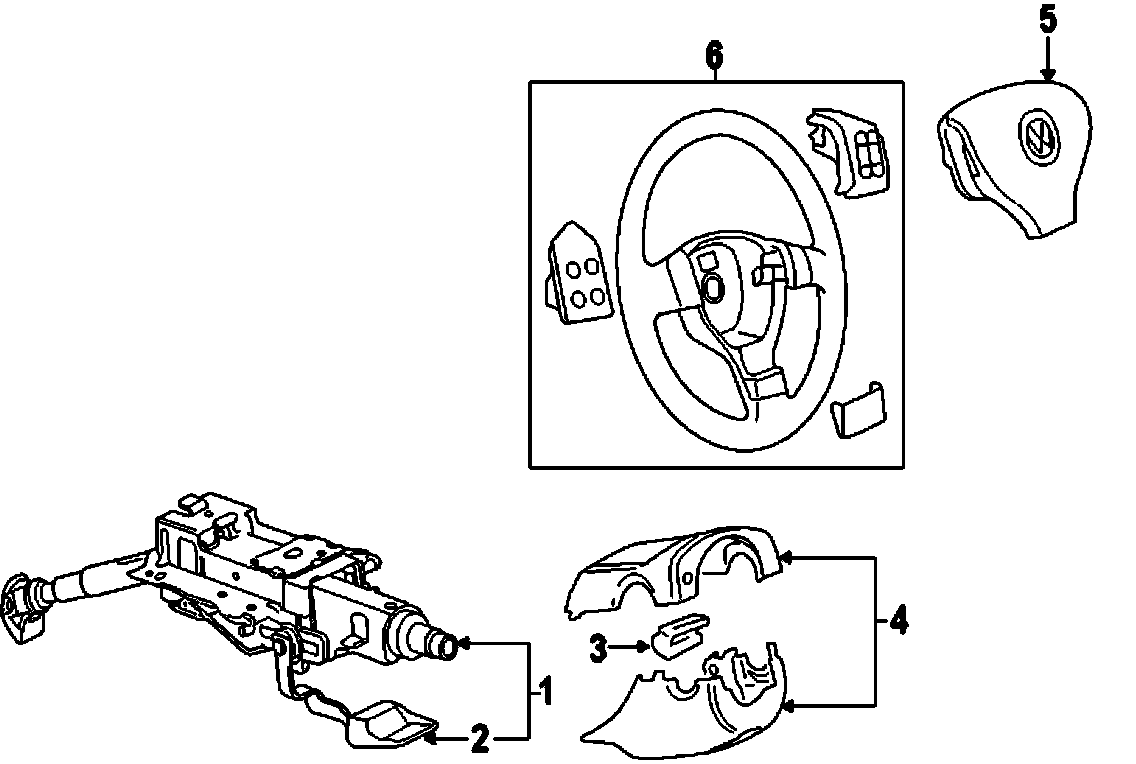 6
5
4
3
1
2