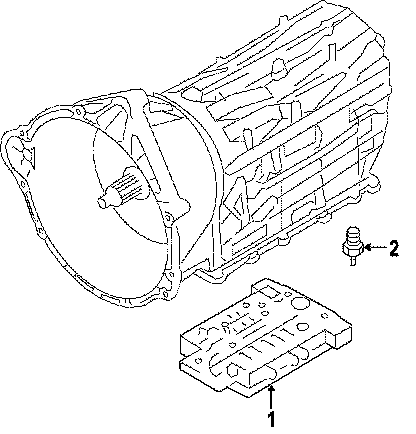 2

1