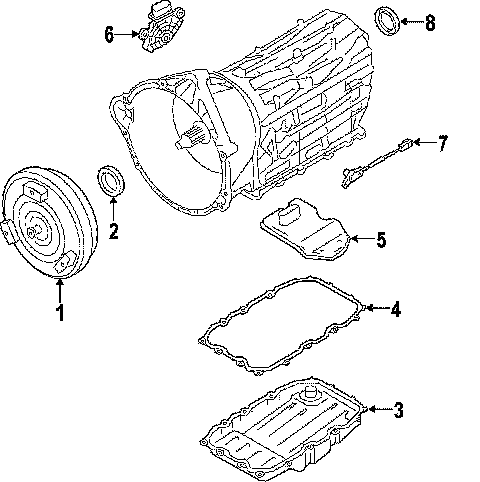 6
8
7
2
5
1
4
3