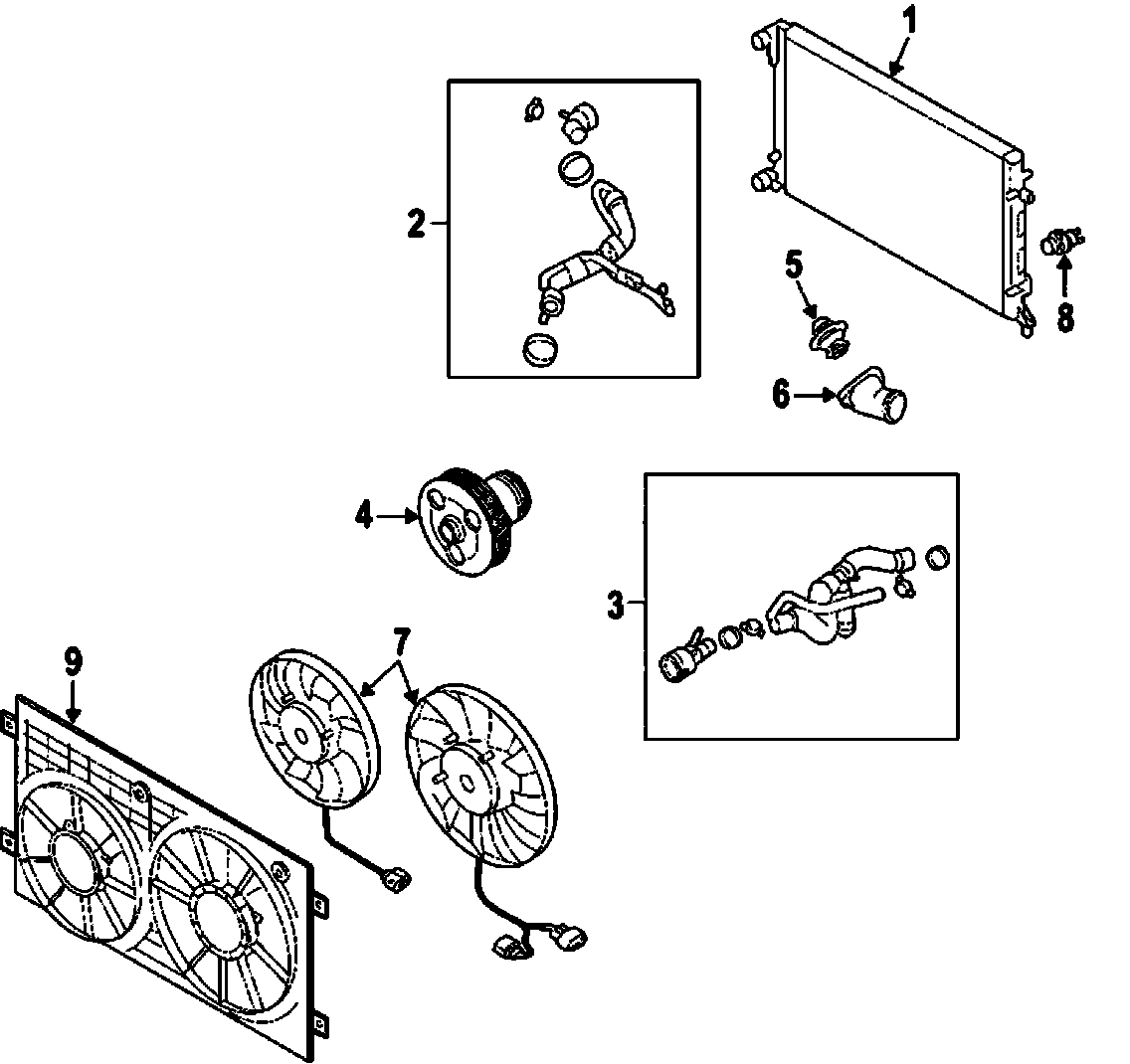 1
2
5
8
6
4
3
7
9