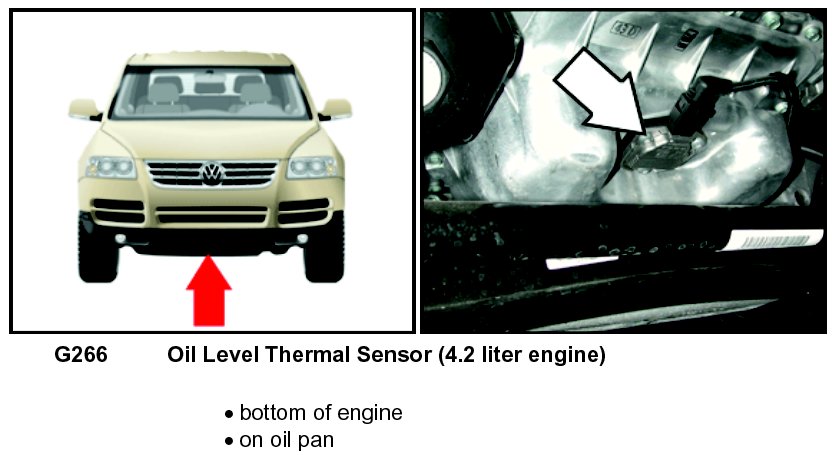 G266 Oil Level Thermal Sensor (4.2 liter engine)

• bottom of engine
• on oil pan