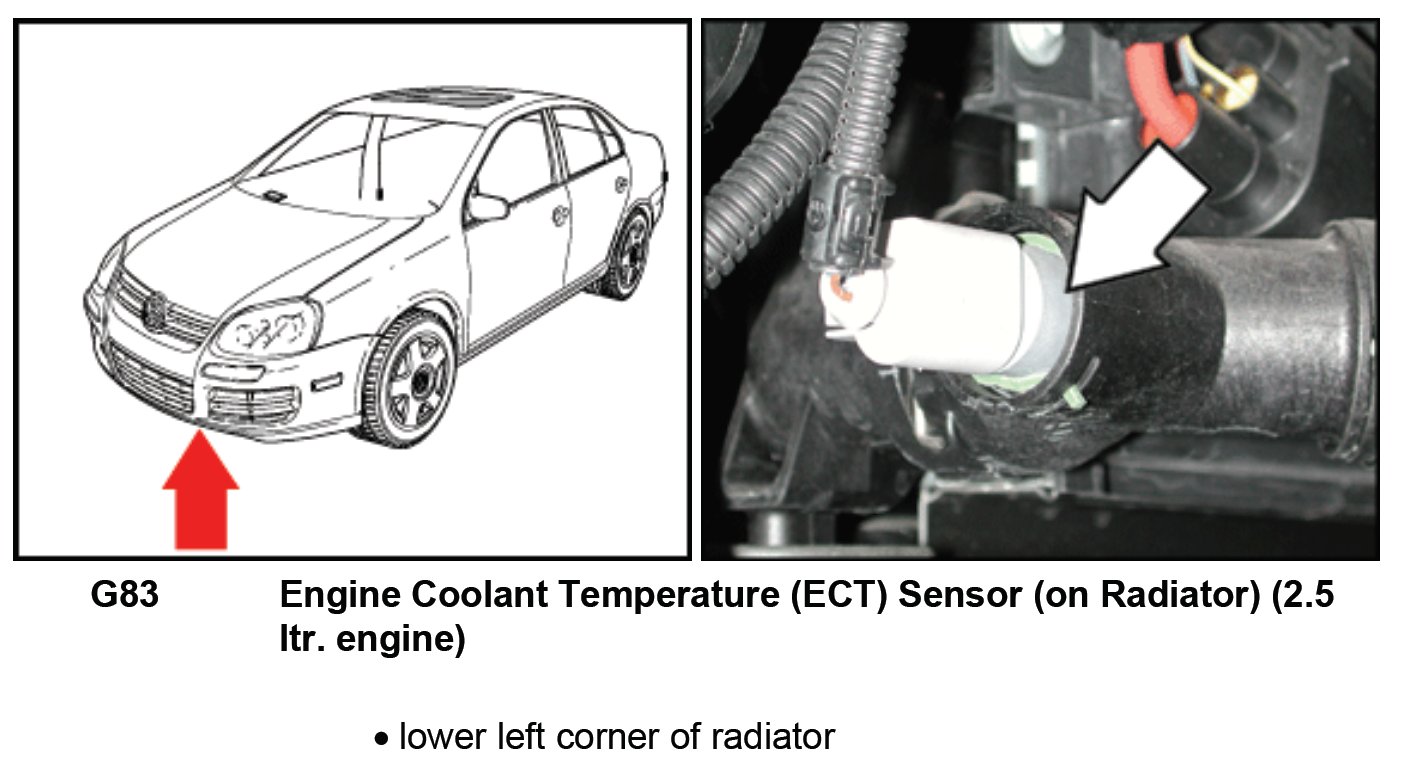 G83 Engine Coolant Temperature (ECT) Sensor (on Radiator) (2.5 ltr. engine)

• lower left corner of radiator