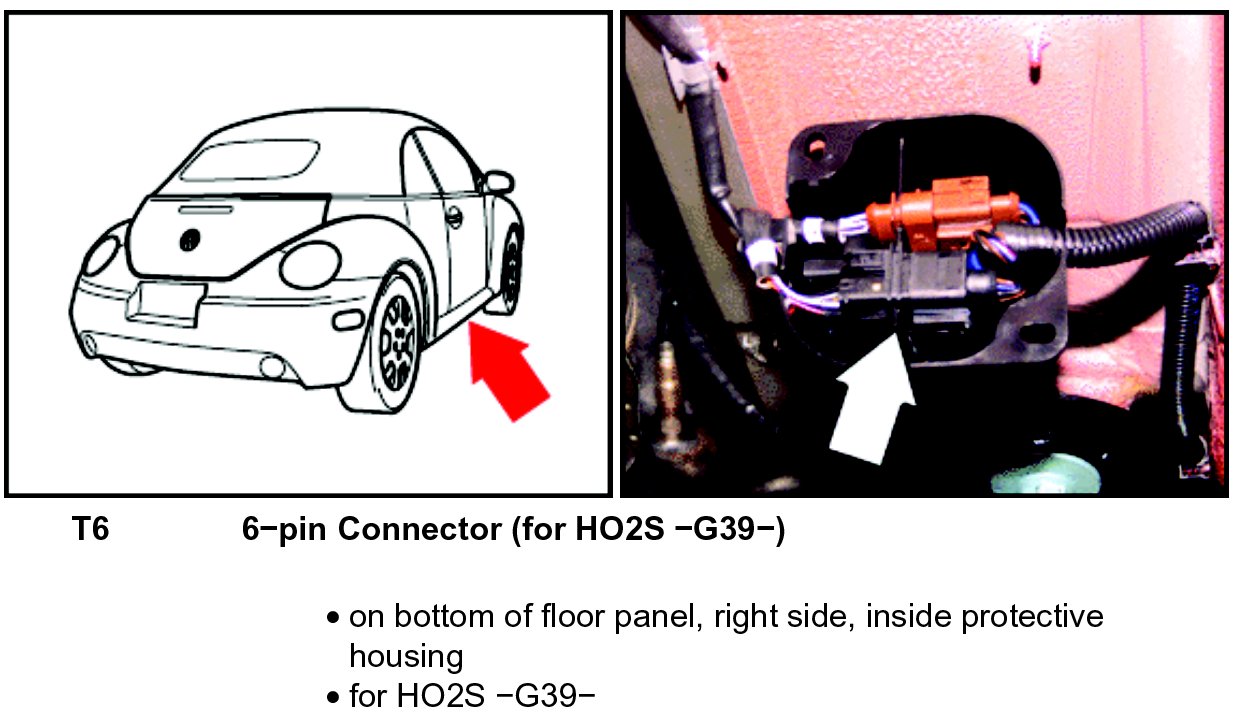 T6 6−pin Connector (for HO2S −G39−)

• on bottom of floor panel, right side, inside protective housing
• for HO2S −G39−