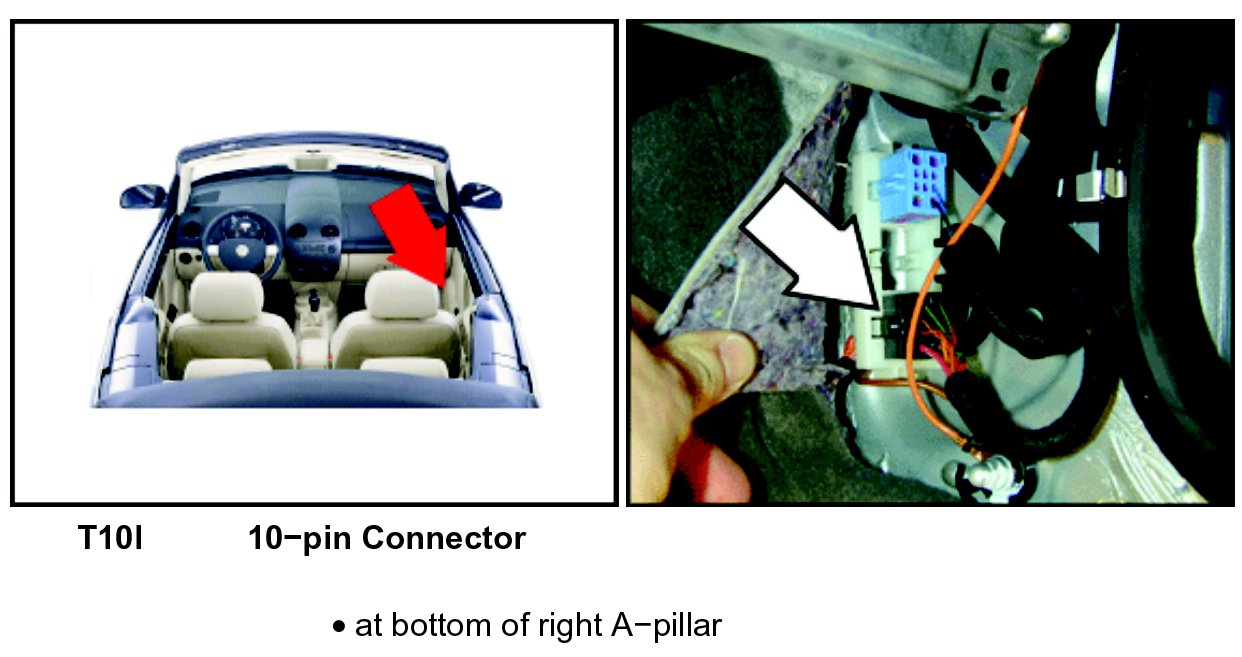 T10l 10−pin Connector

• at bottom of right A−pillar