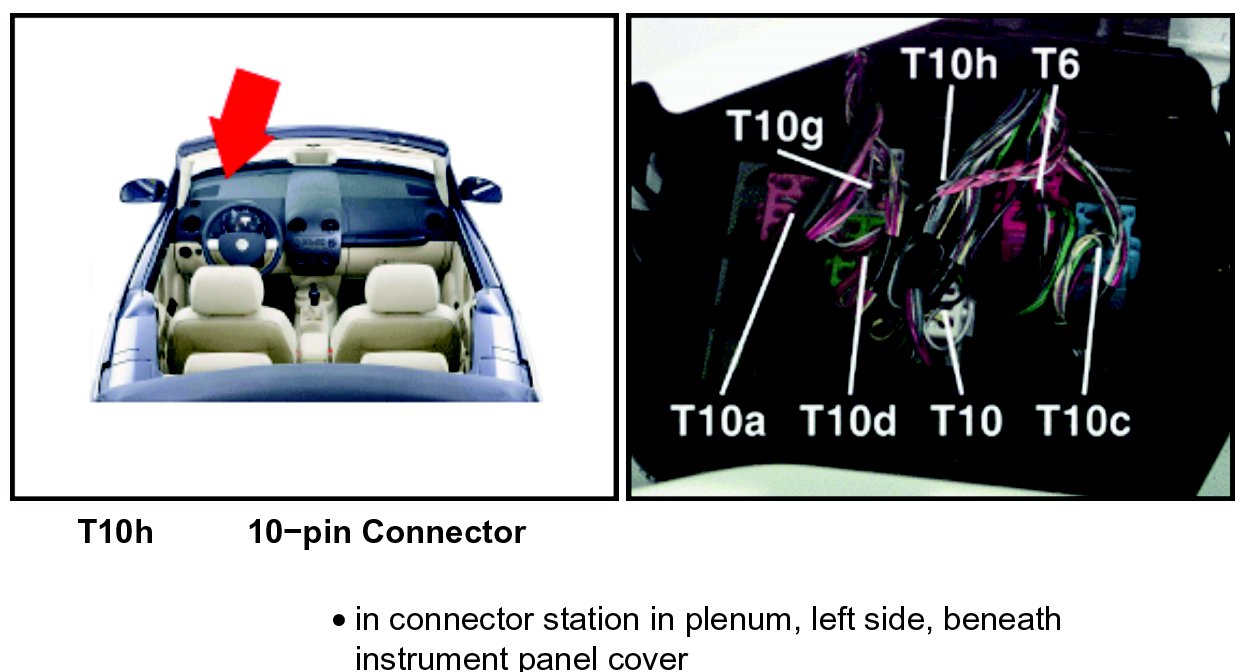 T10h T6
T10g
T10a T10d T10 T10c

T10h 10−pin Connector

• in connector station in plenum, left side, beneath instrument panel cover