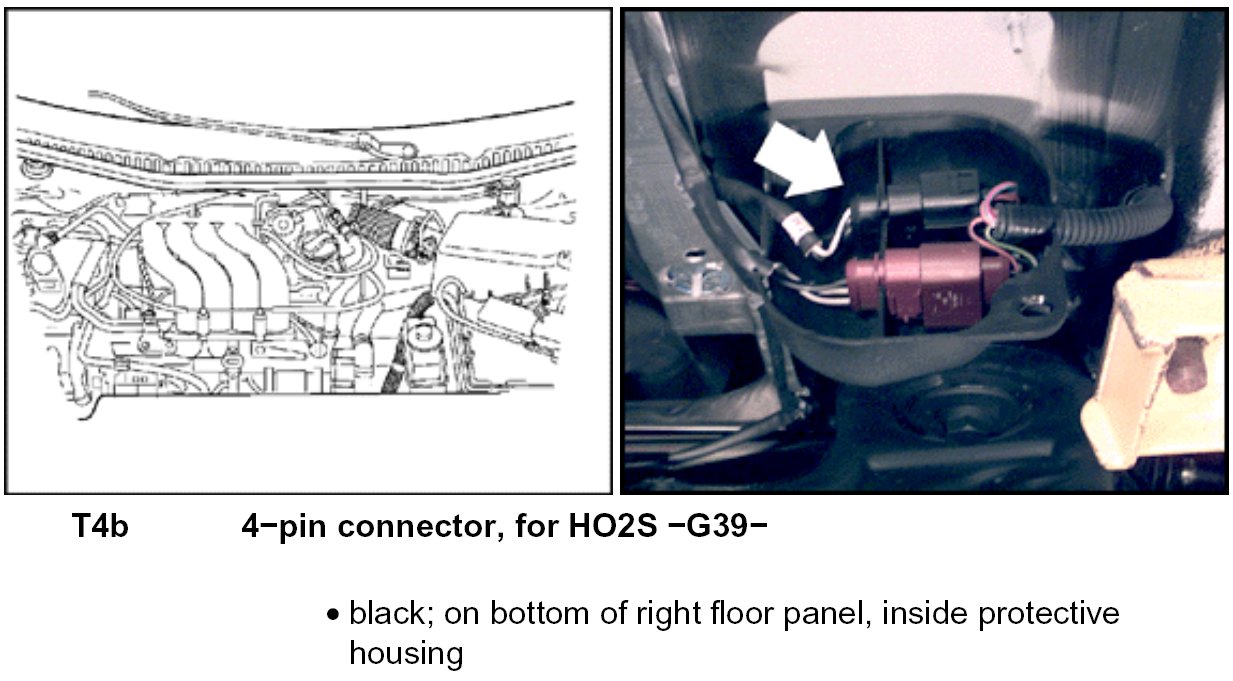 T4b 4−pin connector, for HO2S −G39−

• black; on bottom of right floor panel, inside protective housing