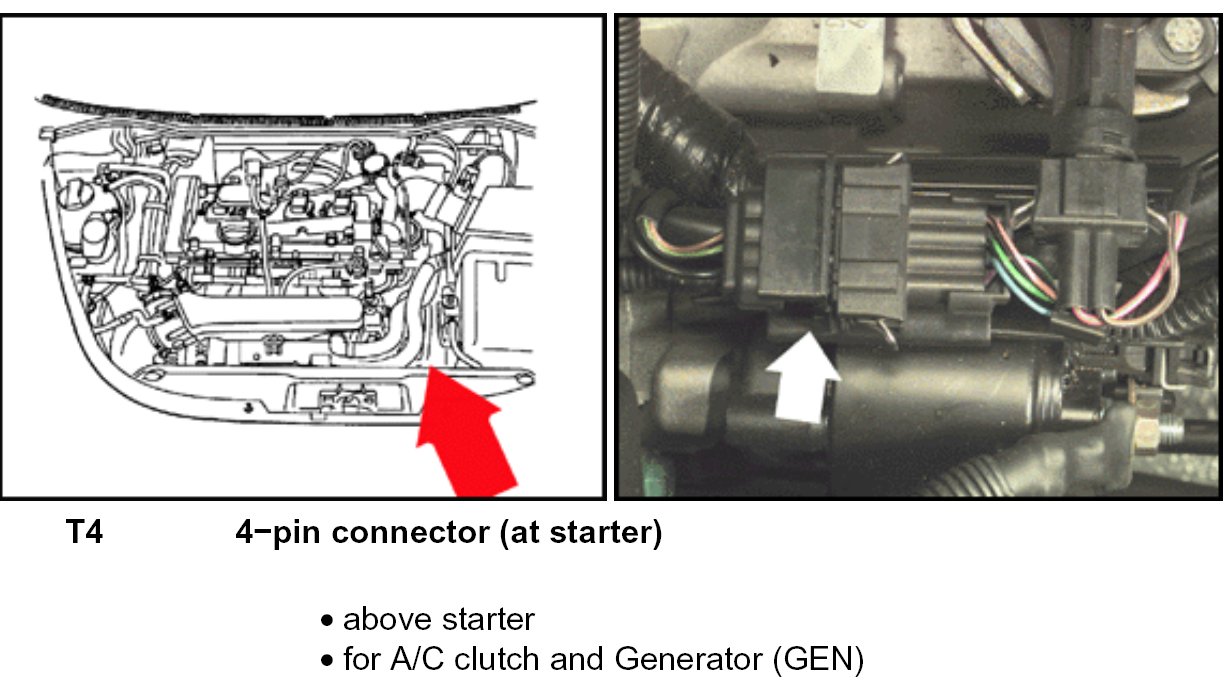 T4 4−pin connector (at starter)

• above starter
• for A/C clutch and Generator (GEN)