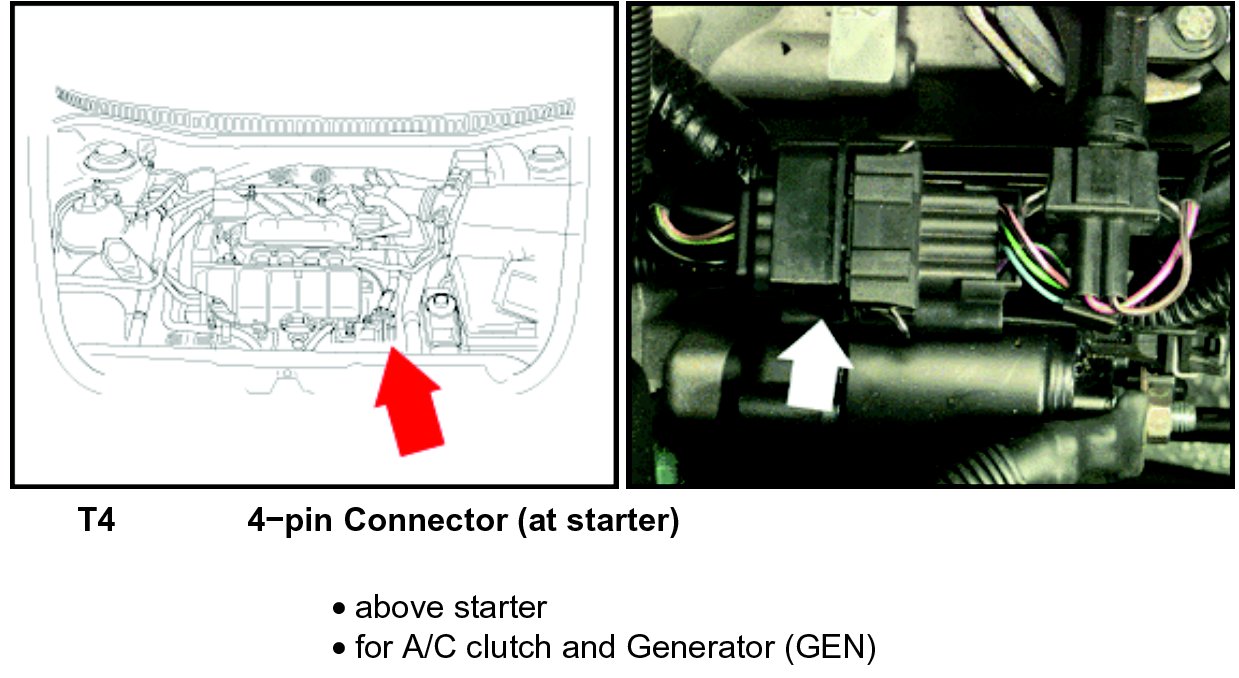 T4 4−pin Connector (at starter)

• above starter
• for A/C clutch and Generator (GEN)