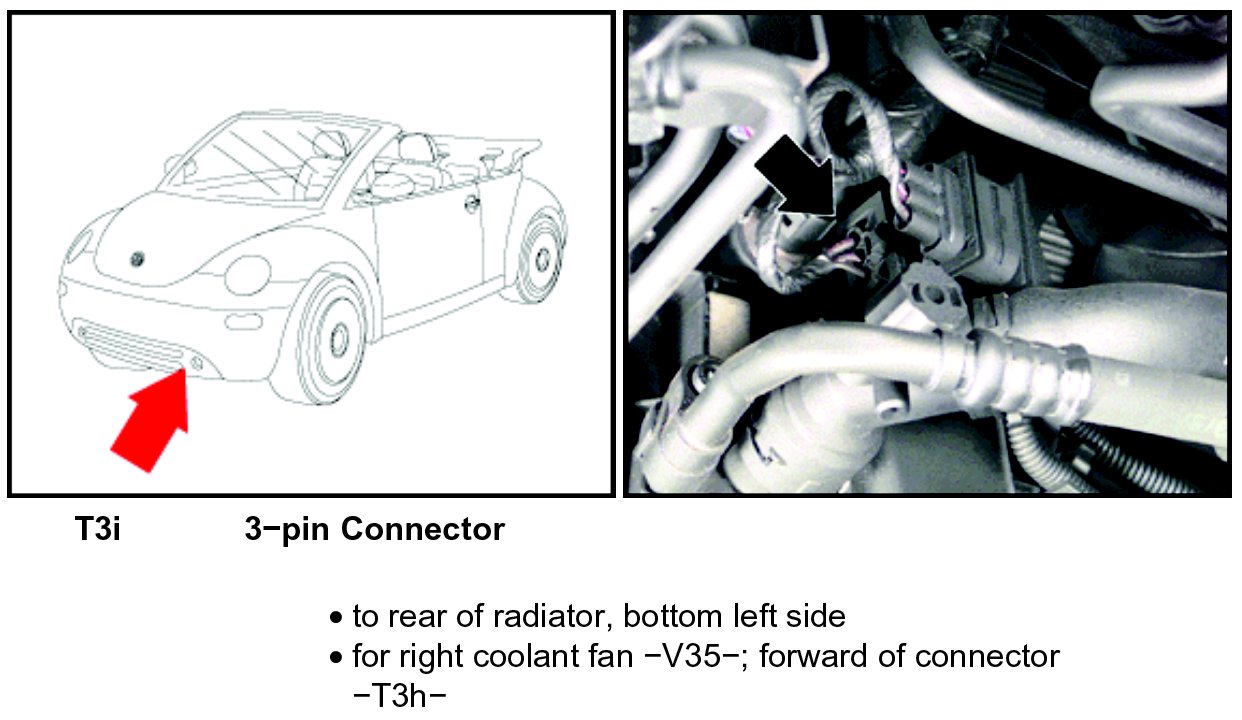 T3i 3−pin Connector

• to rear of radiator, bottom left side
• for right coolant fan −V35−; forward of connector −T3h−