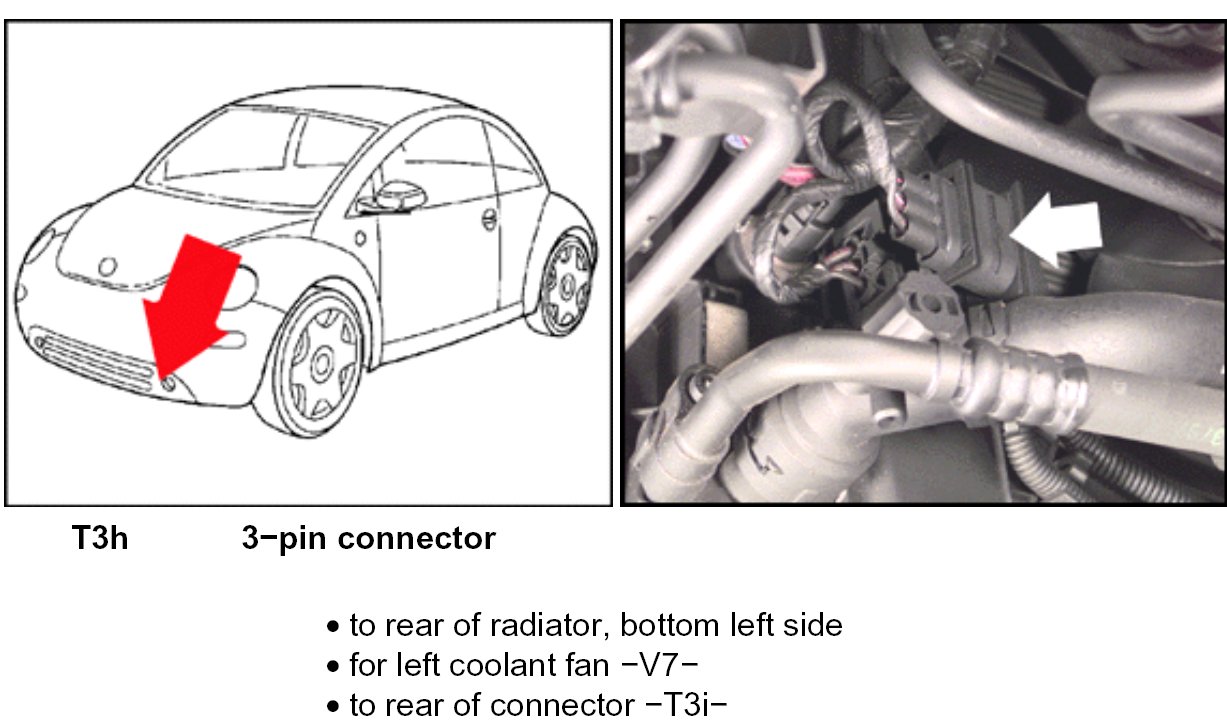 T3h 3−pin connector

• to rear of radiator, bottom left side
• for left coolant fan −V7−
• to rear of connector −T3i−