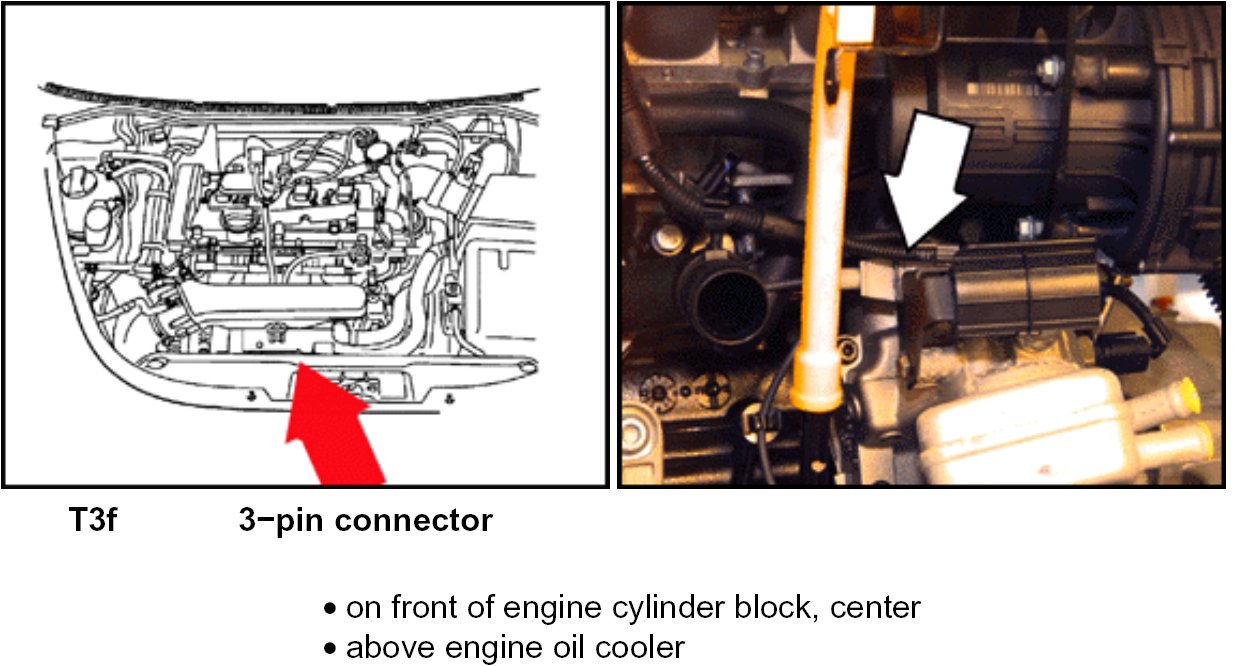 T3f 3−pin connector

• on front of engine cylinder block, center
• above engine oil cooler