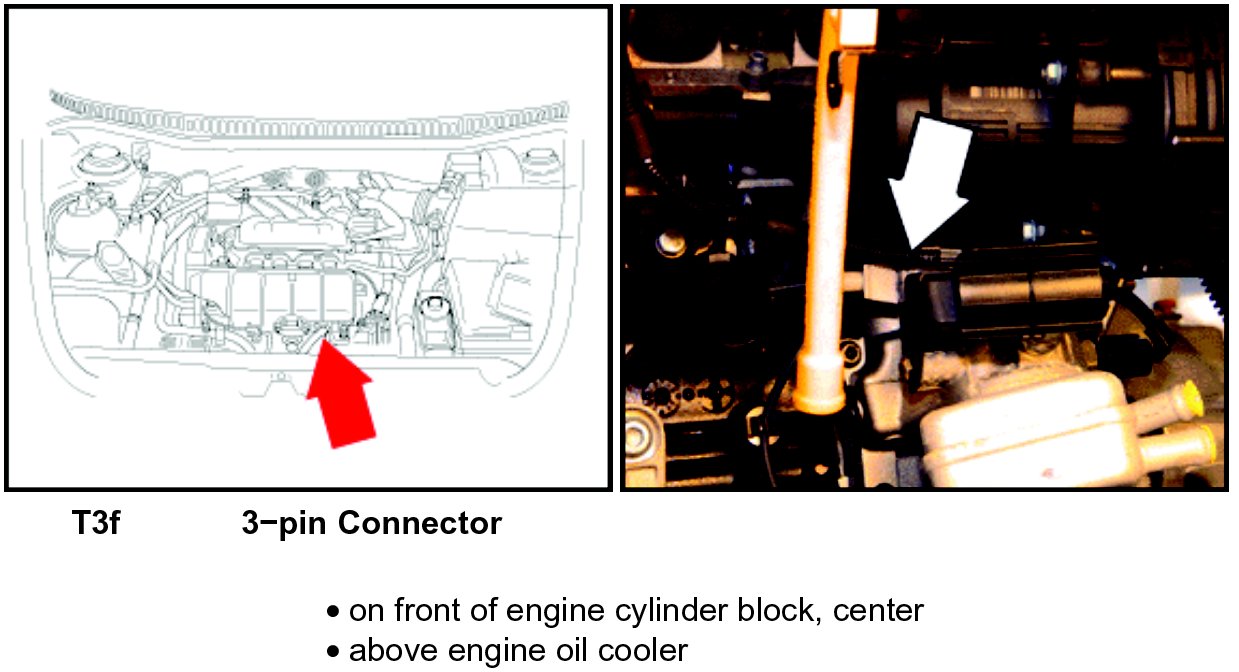 T3f 3−pin Connector

• on front of engine cylinder block, center
• above engine oil cooler