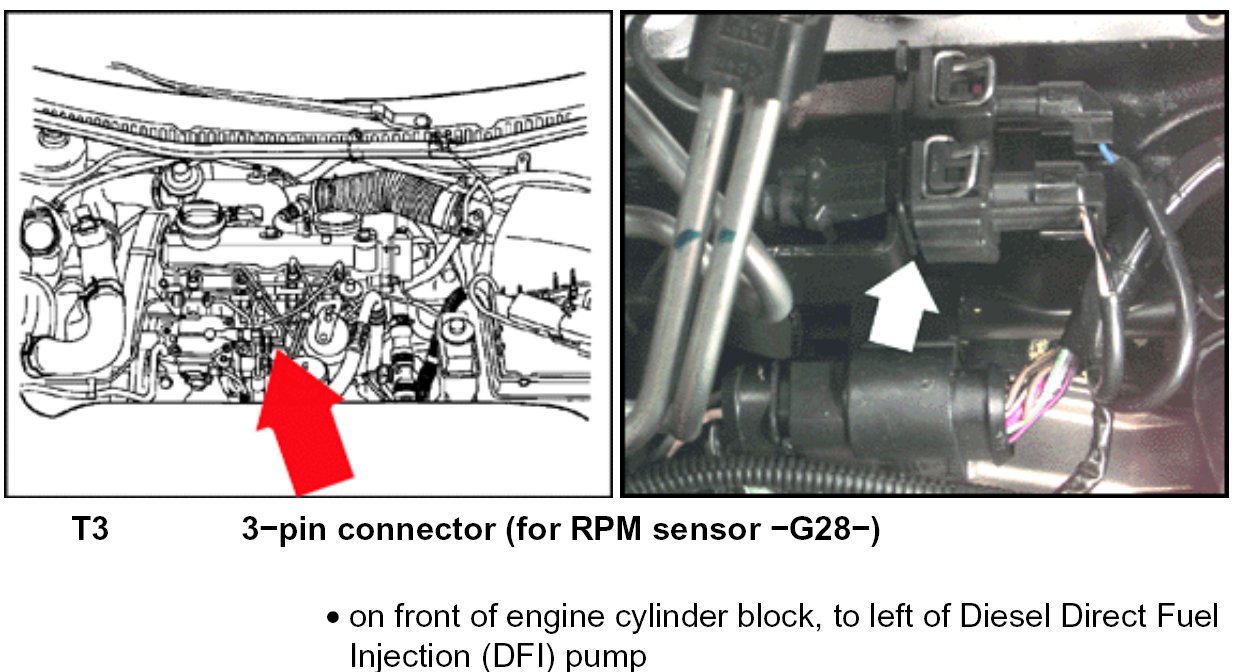 T3 3−pin connector (for RPM sensor −G28−)

• on front of engine cylinder block, to left of Diesel Direct Fuel Injection (DFI) pump