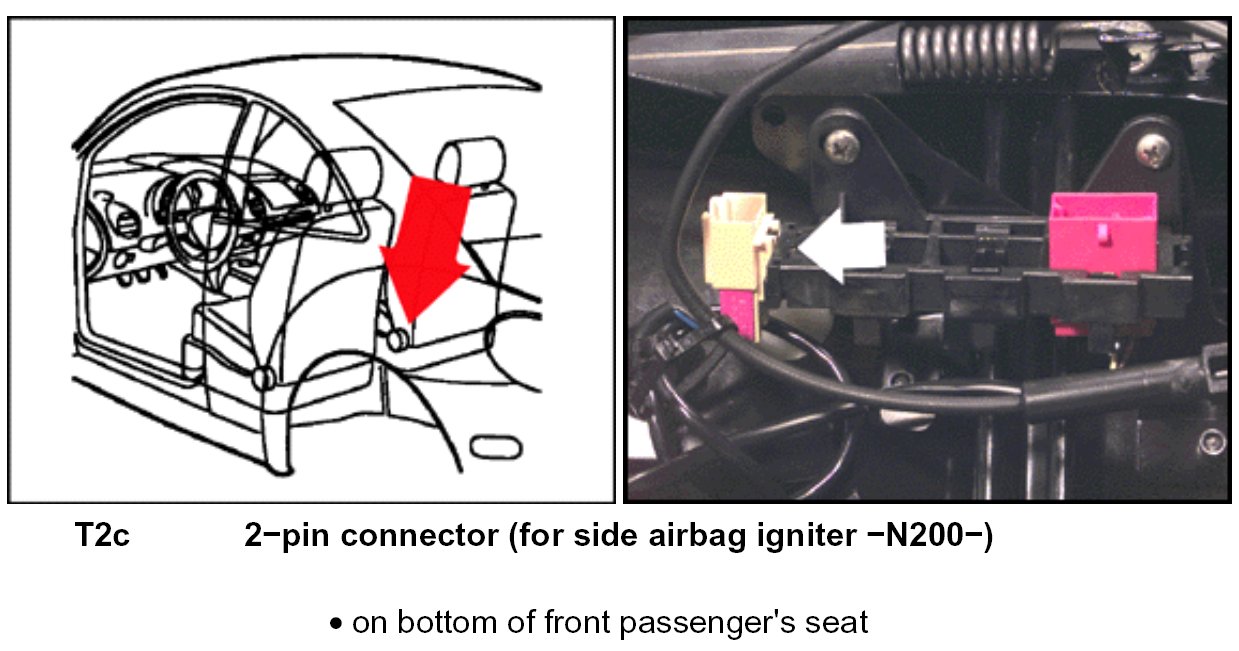 T2c 2−pin connector (for side airbag igniter −N200−)

• on bottom of front passenger's seat