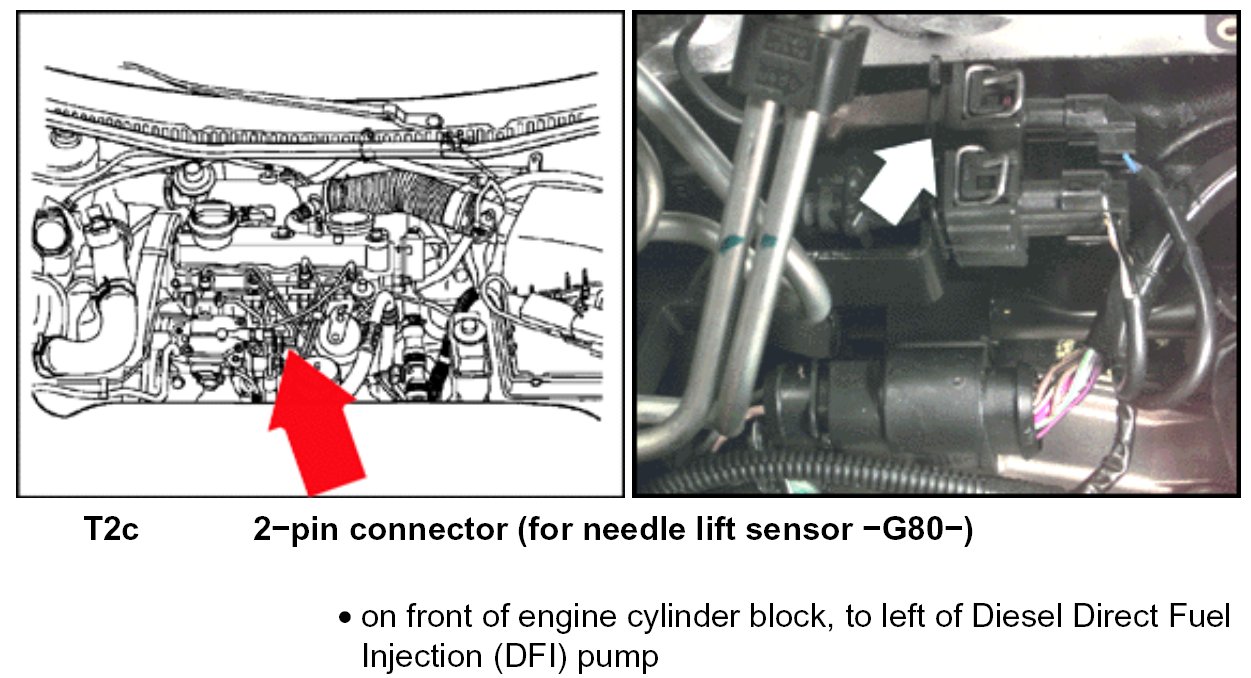 T2c 2−pin connector (for needle lift sensor −G80−)

• on front of engine cylinder block, to left of Diesel Direct Fuel Injection (DFI) pump