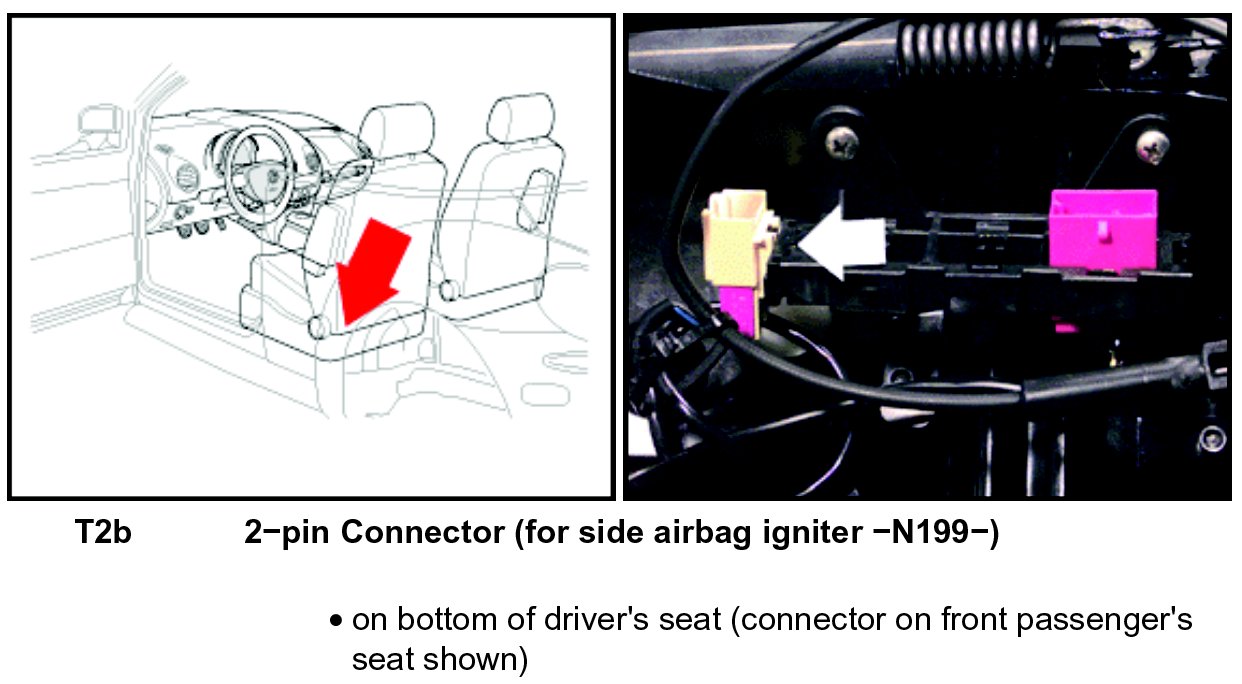 T2b 2−pin Connector (for side airbag igniter −N199−)

• on bottom of driver's seat (connector on front passenger's seat shown)