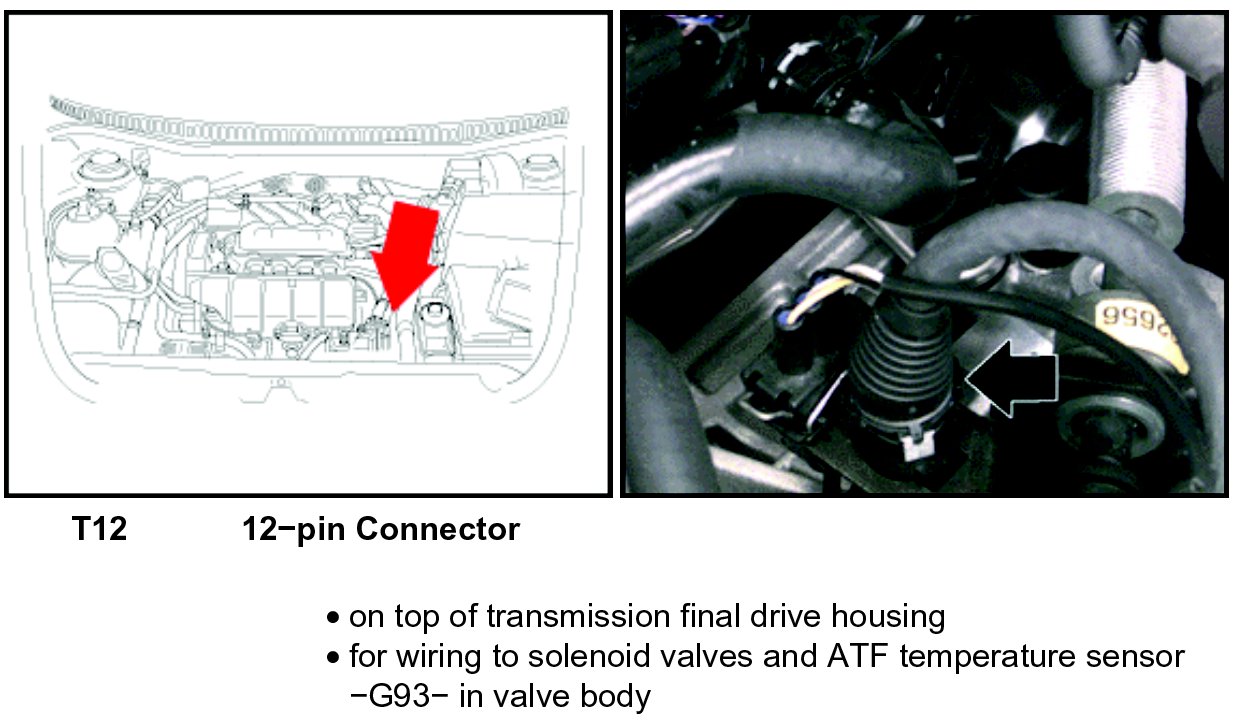 2656

T12 12−pin Connector

• on top of transmission final drive housing
• for wiring to solenoid valves and ATF temperature sensor −G93− in valve body