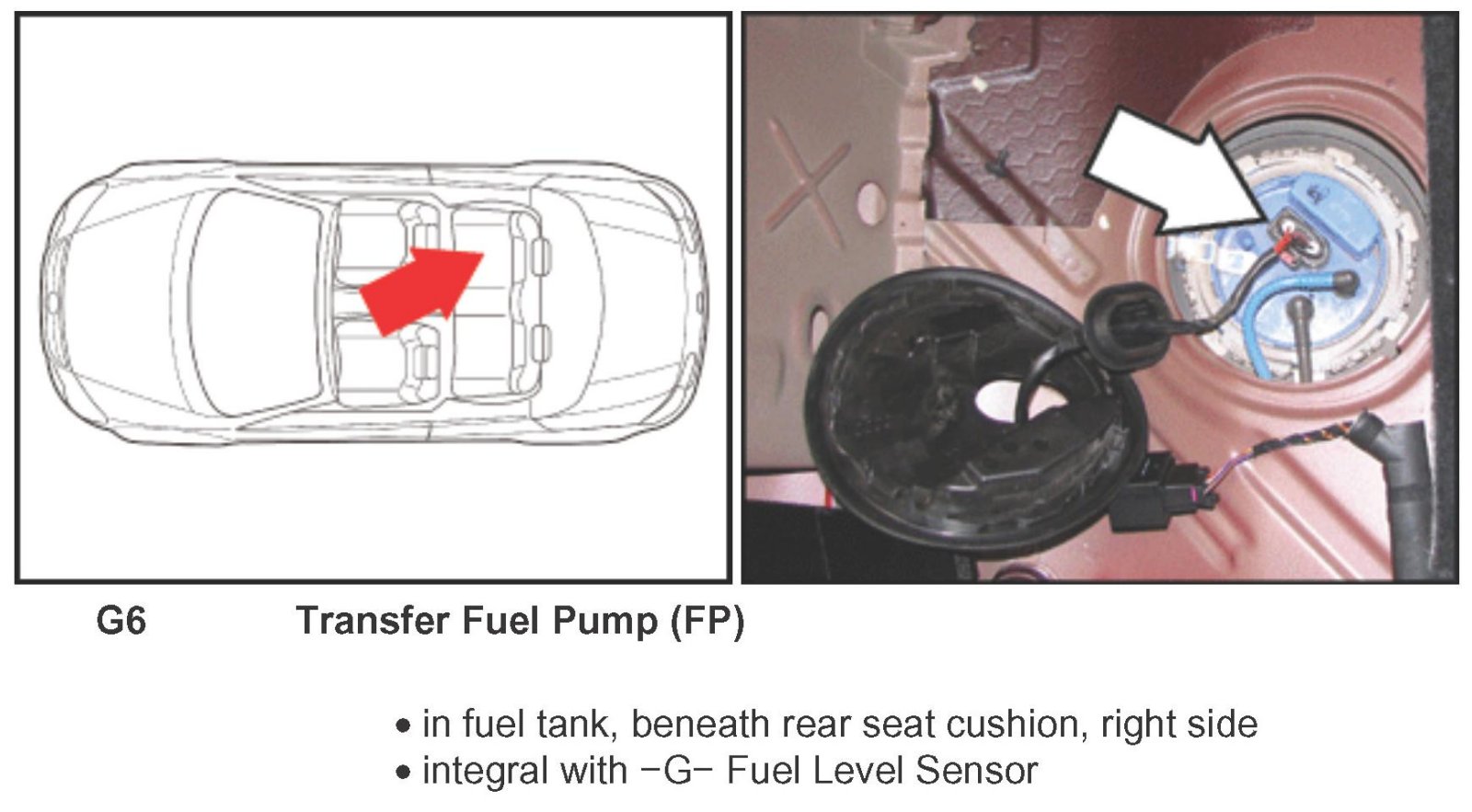 G6 Transfer Fuel Pump (FP)

• in fuel tank, beneath rear seat cushion, right side
• integral with −G− Fuel Level Sensor