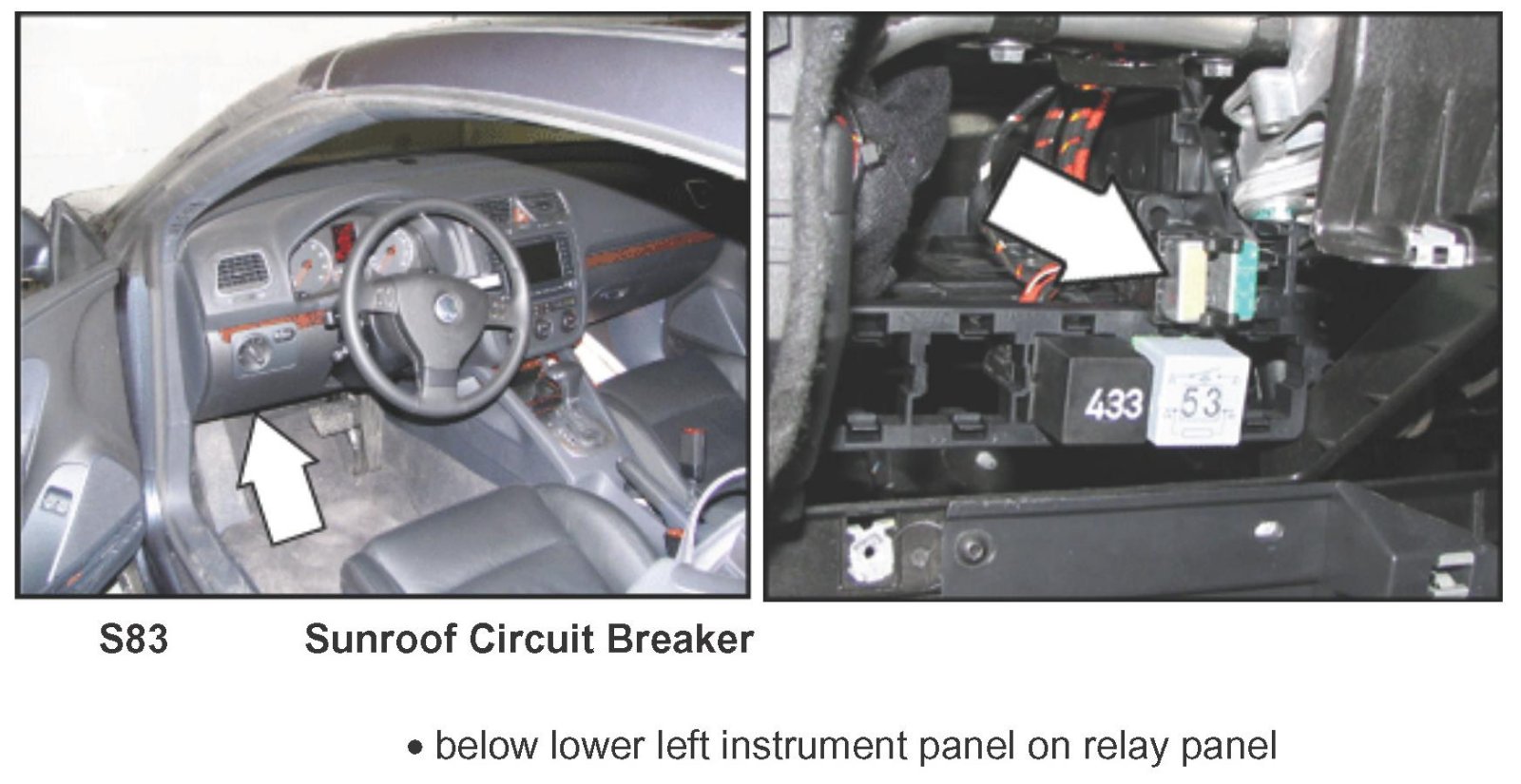 433

53

S83 Sunroof Circuit Breaker

• below lower left instrument panel on relay panel