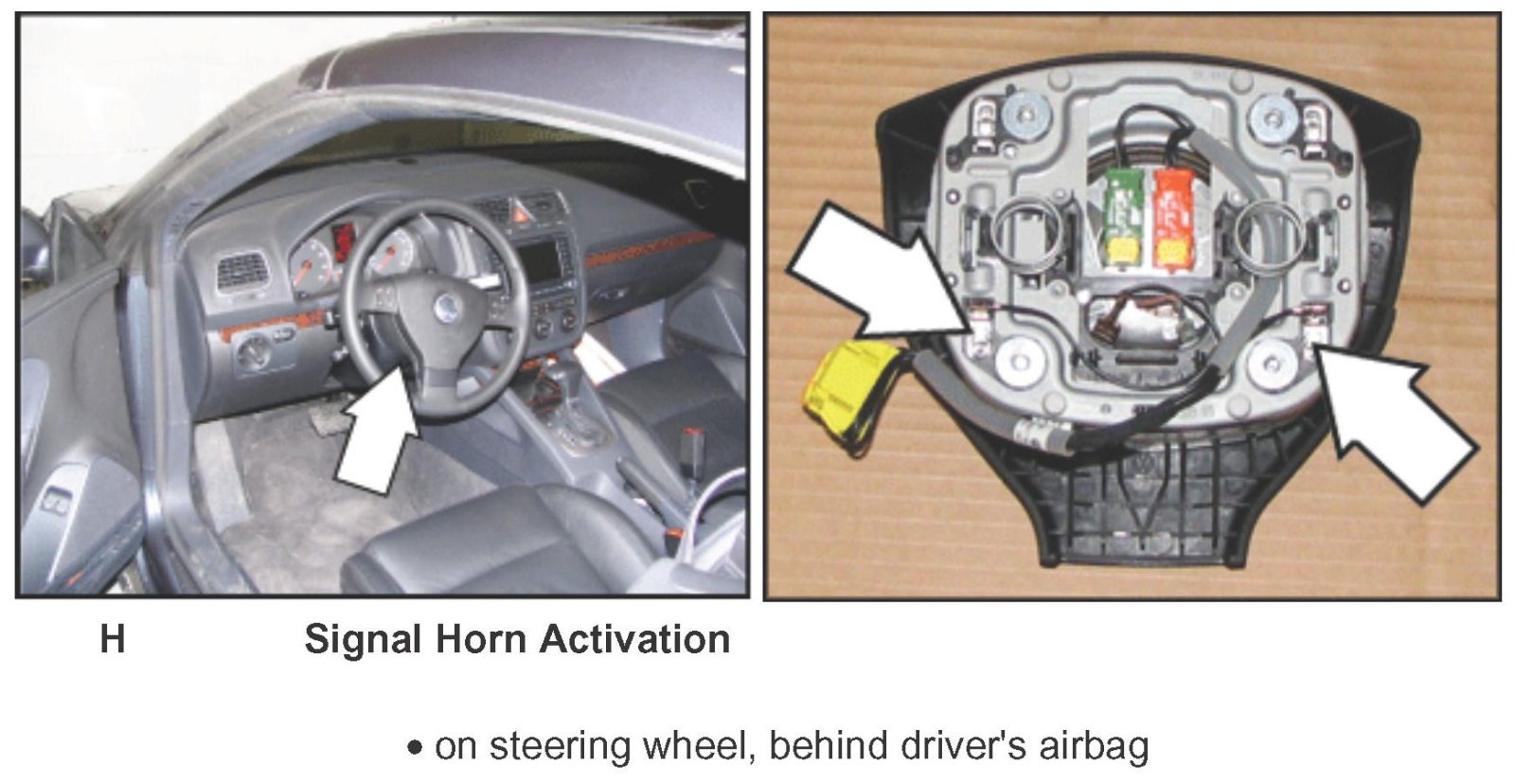 H Signal Horn Activation

• on steering wheel, behind driver's airbag