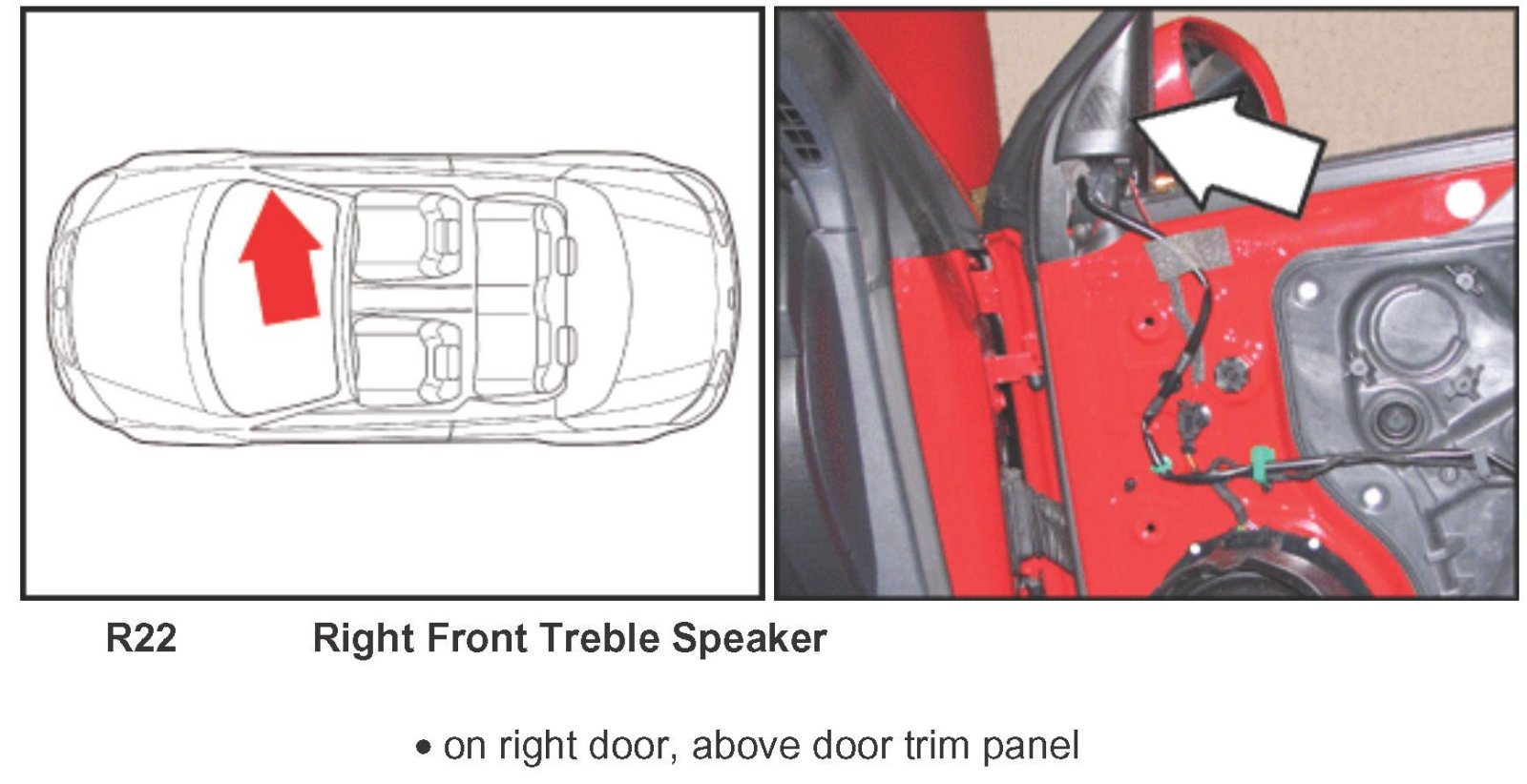 R22 Right Front Treble Speaker

• on right door, above door trim panel