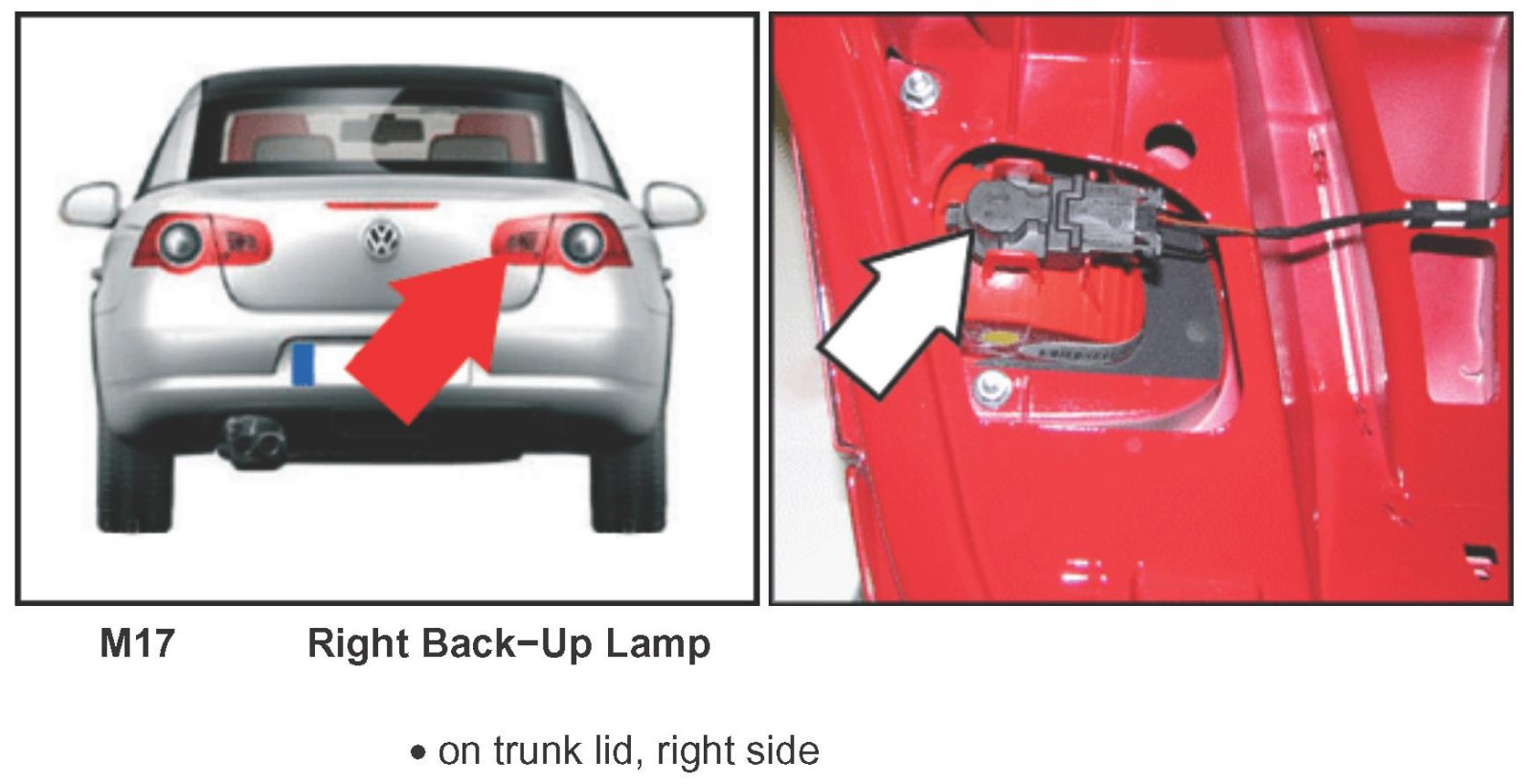 M17 Right Back−Up Lamp

• on trunk lid, right side