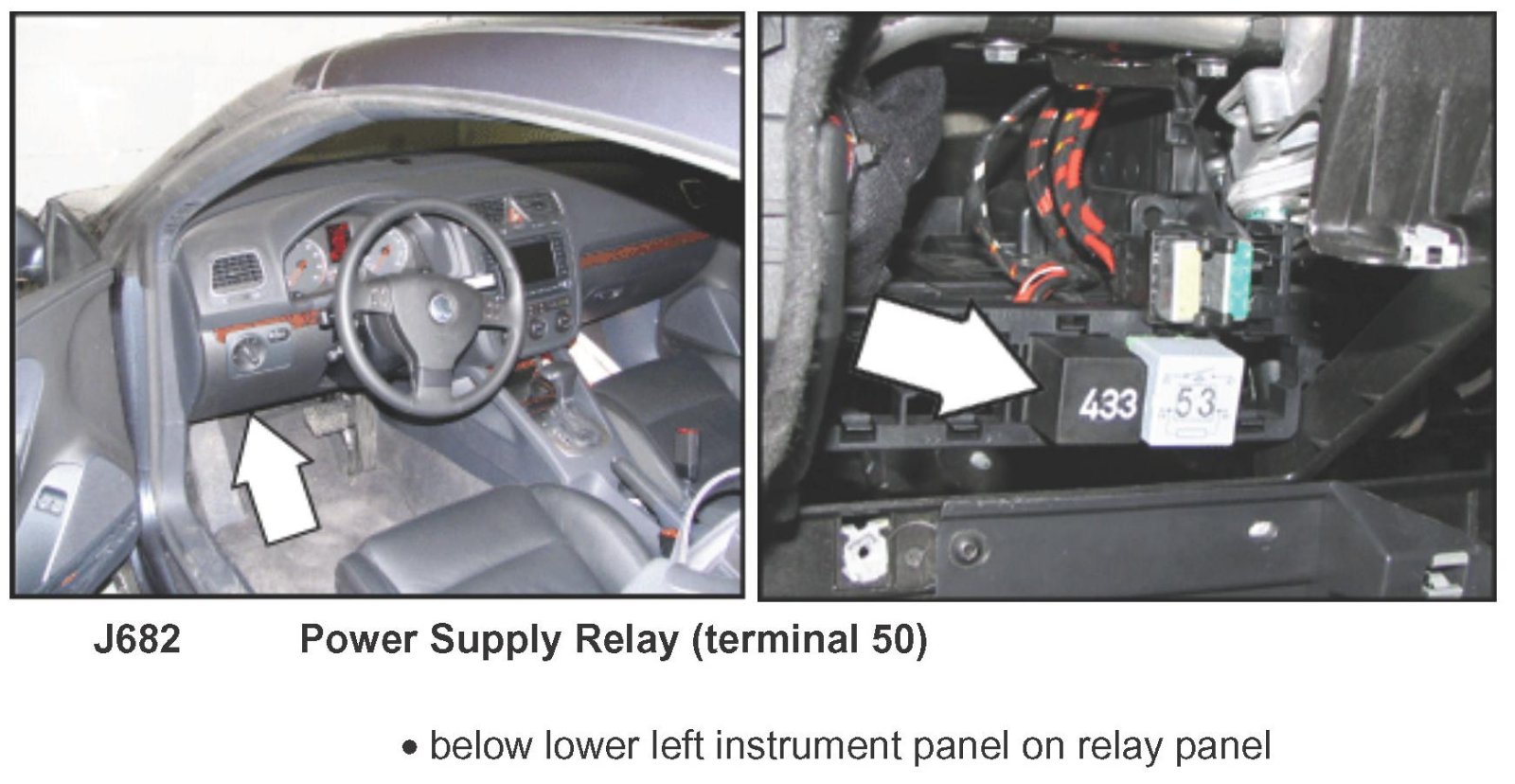 433

53

J682 Power Supply Relay (terminal 50)

• below lower left instrument panel on relay panel