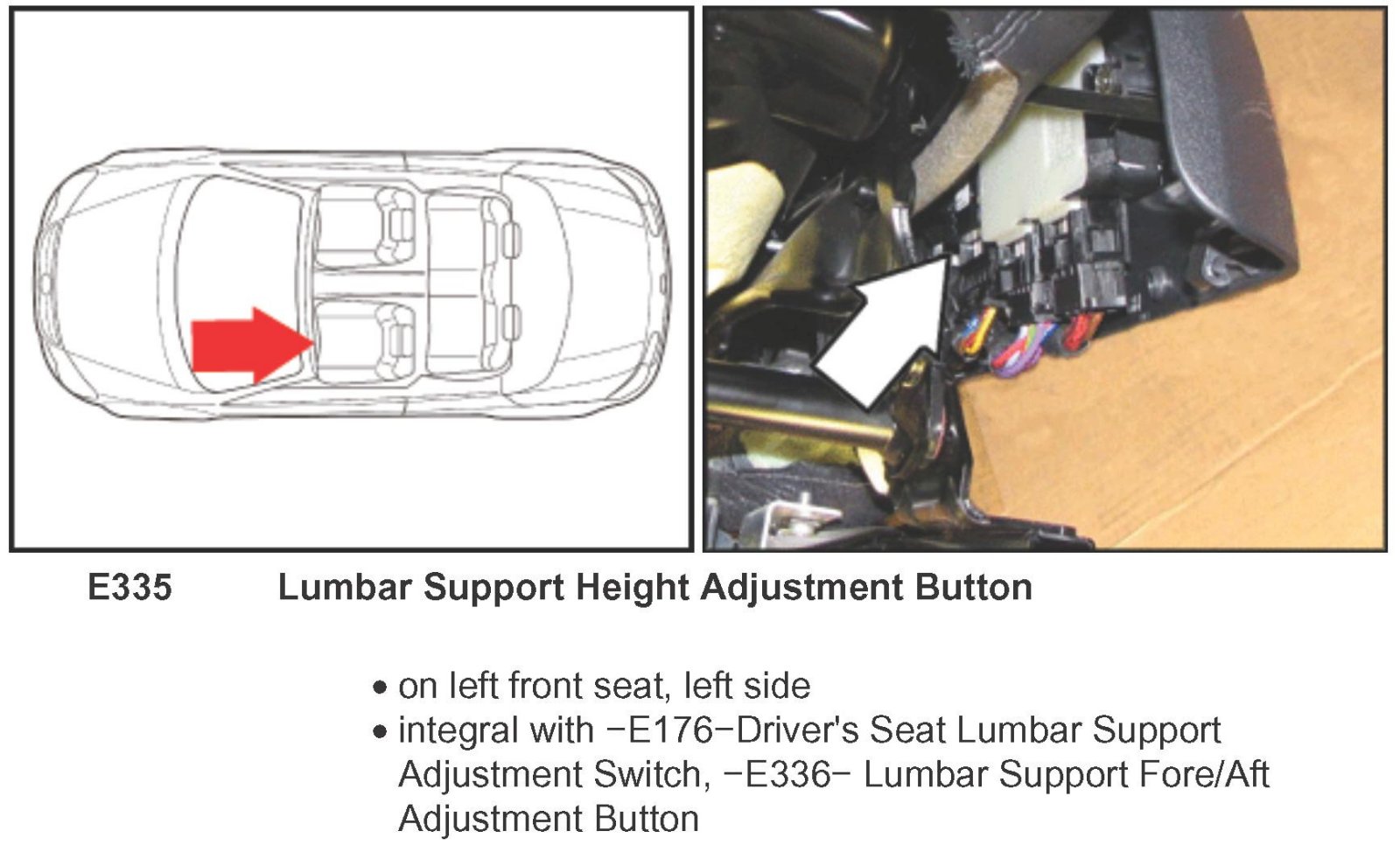 E335 Lumbar Support Height Adjustment Button

• on left front seat, left side
• integral with −E176−Driver's Seat Lumbar Support Adjustment Switch, −E336− Lumbar Support Fore/Aft Adjustment Button