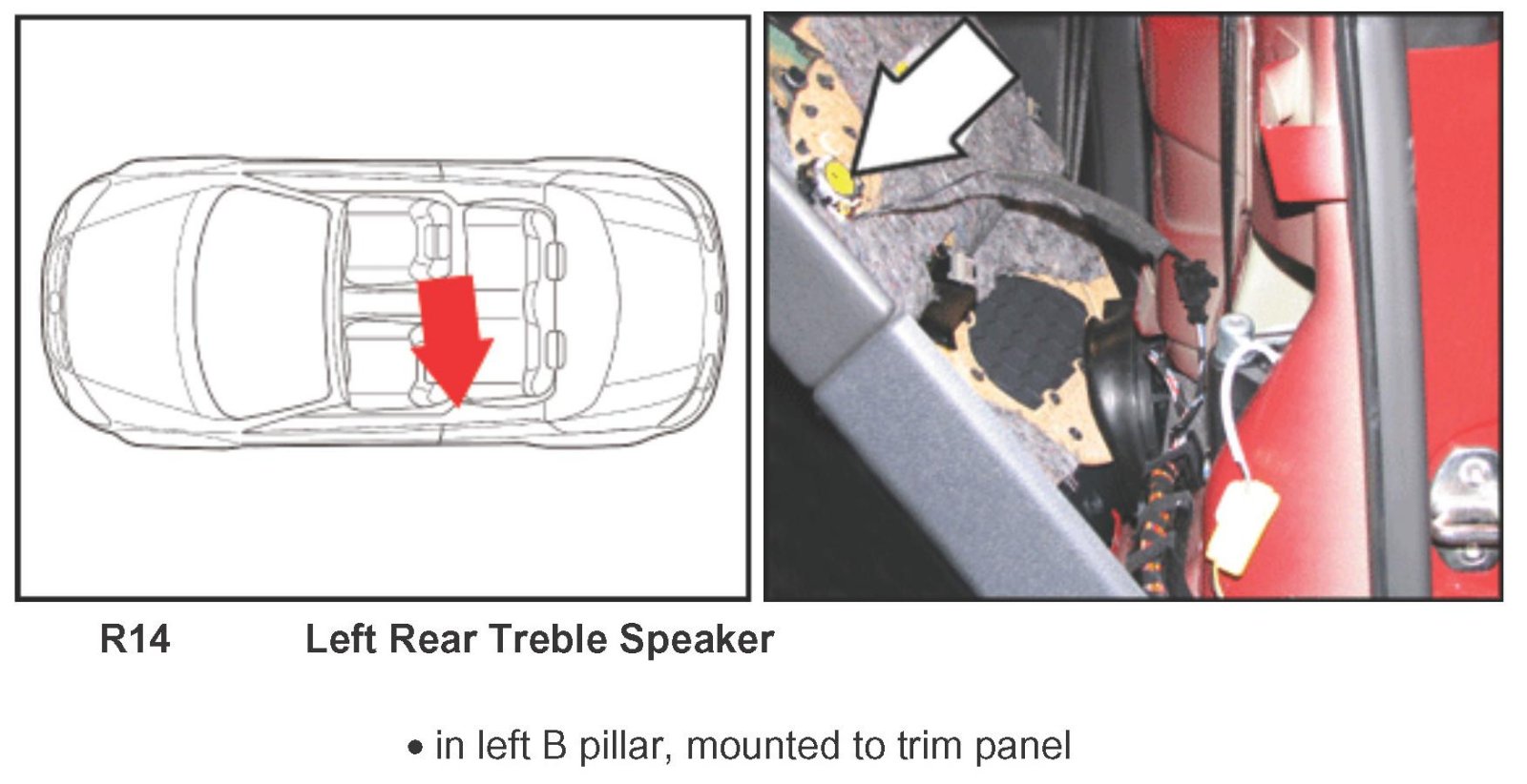 R14 Left Rear Treble Speaker

• in left B pillar, mounted to trim panel