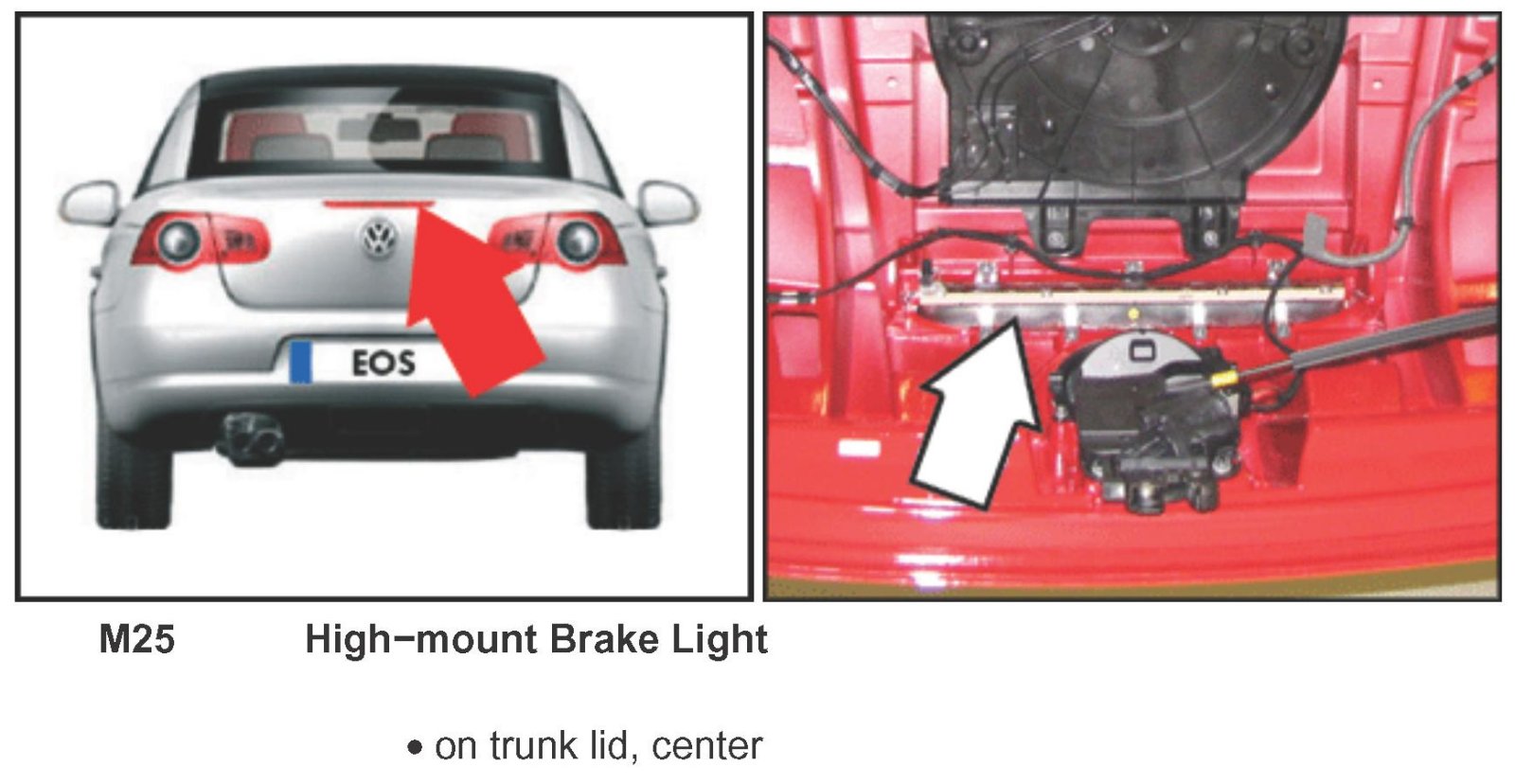 EOS

M25 High−mount Brake Light

• on trunk lid, center