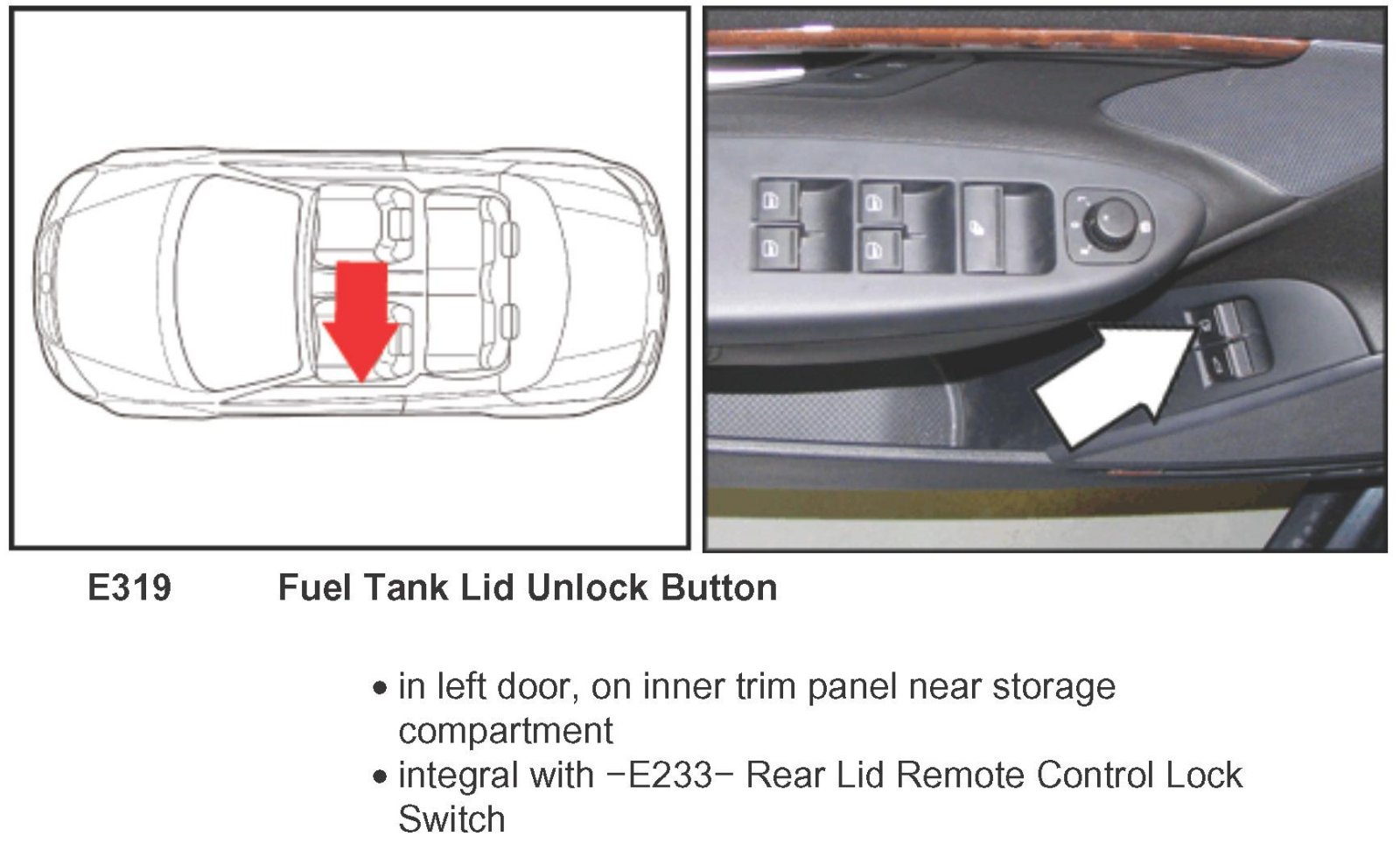 E319 Fuel Tank Lid Unlock Button

• in left door, on inner trim panel near storage compartment
• integral with −E233− Rear Lid Remote Control Lock Switch