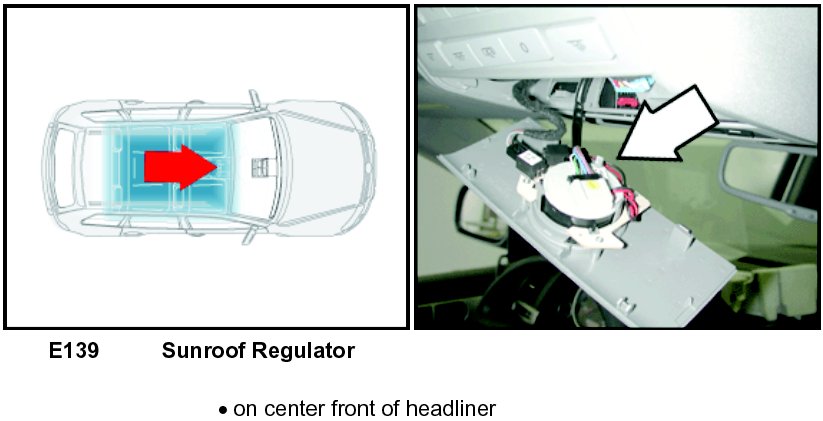 E139 Sunroof Regulator

• on center front of headliner