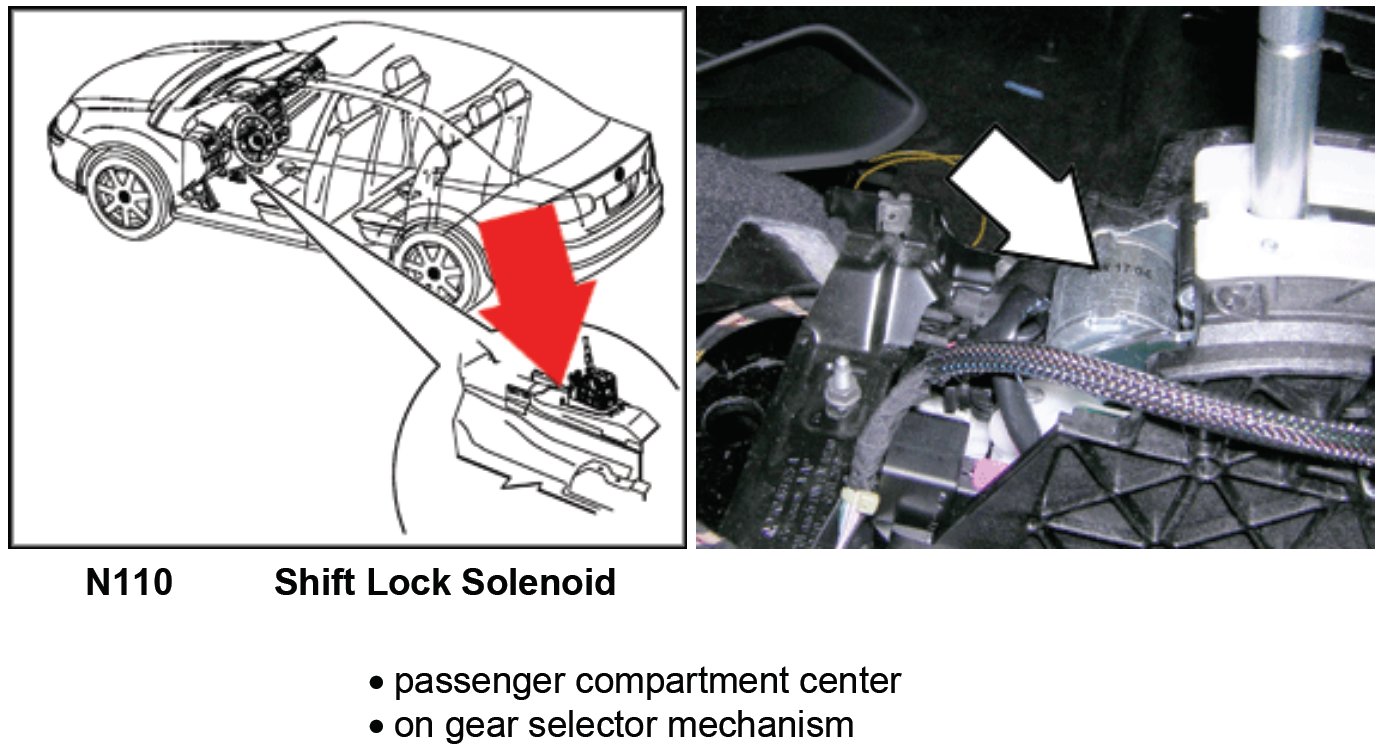 N110 Shift Lock Solenoid

• passenger compartment center
• on gear selector mechanism