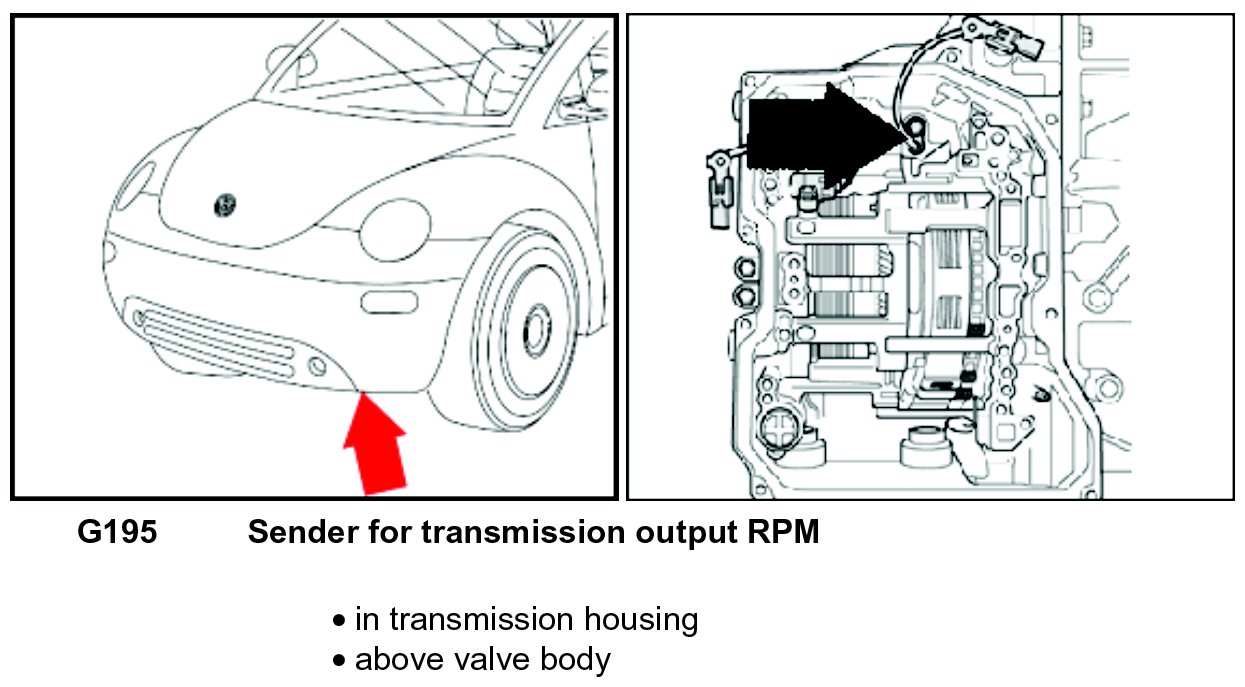 G195 Sender for transmission output RPM

• in transmission housing
• above valve body