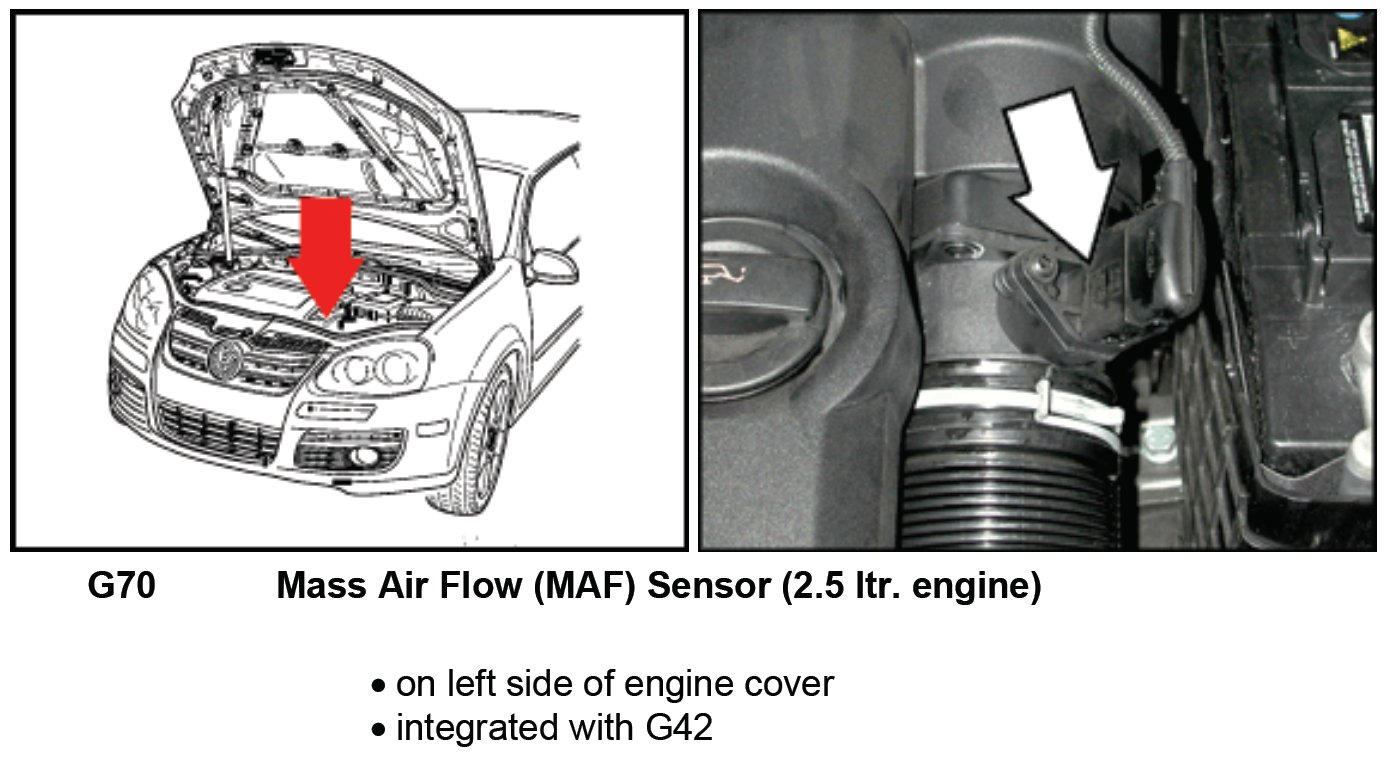 G70 Mass Air Flow (MAF) Sensor (2.5 ltr. engine)

• on left side of engine cover
• integrated with G42