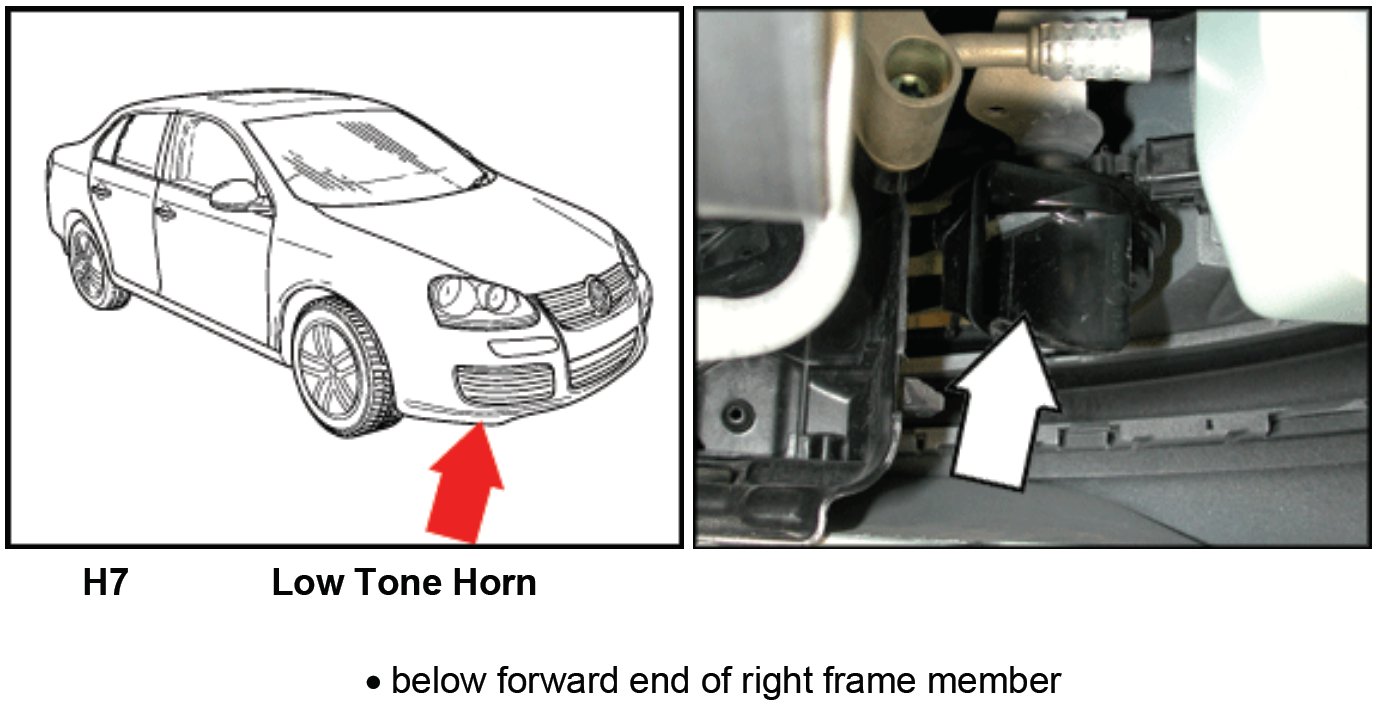 H7 Low Tone Horn

• below forward end of right frame member