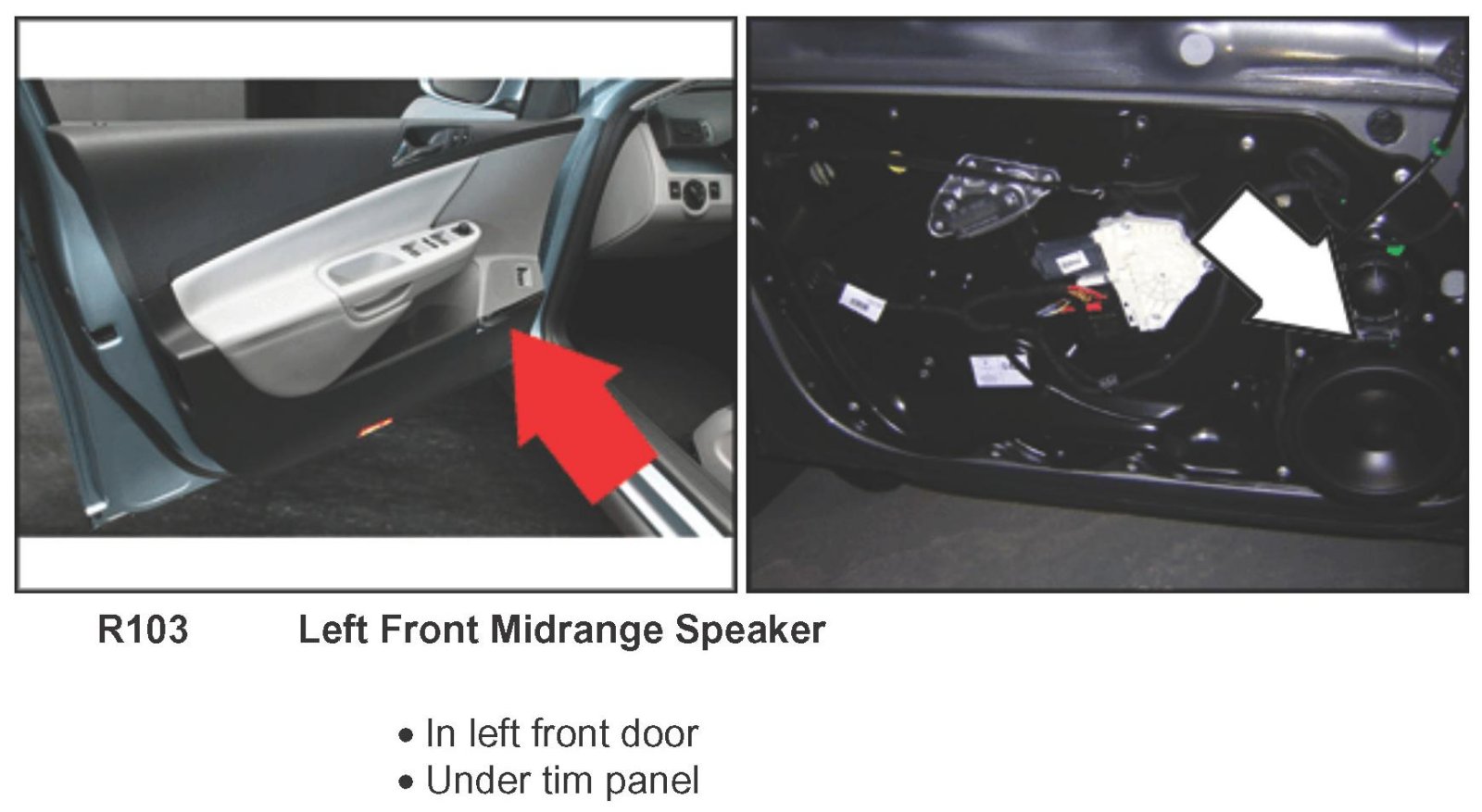 R103 Left Front Midrange Speaker

• In left front door
• Under tim panel