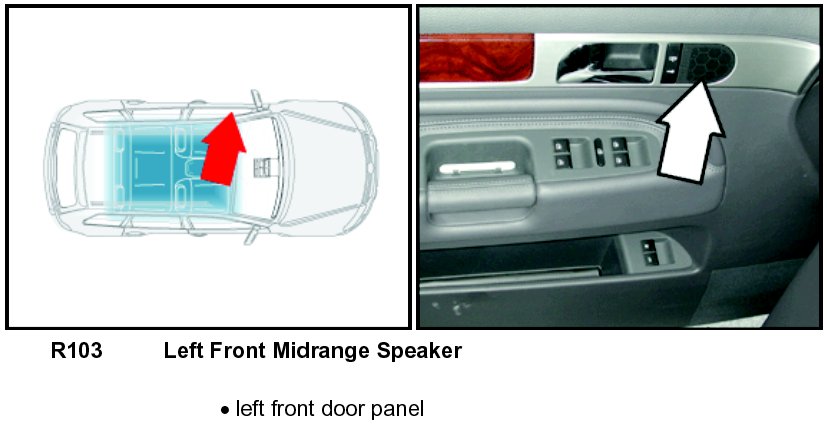 R103 Left Front Midrange Speaker

• left front door panel