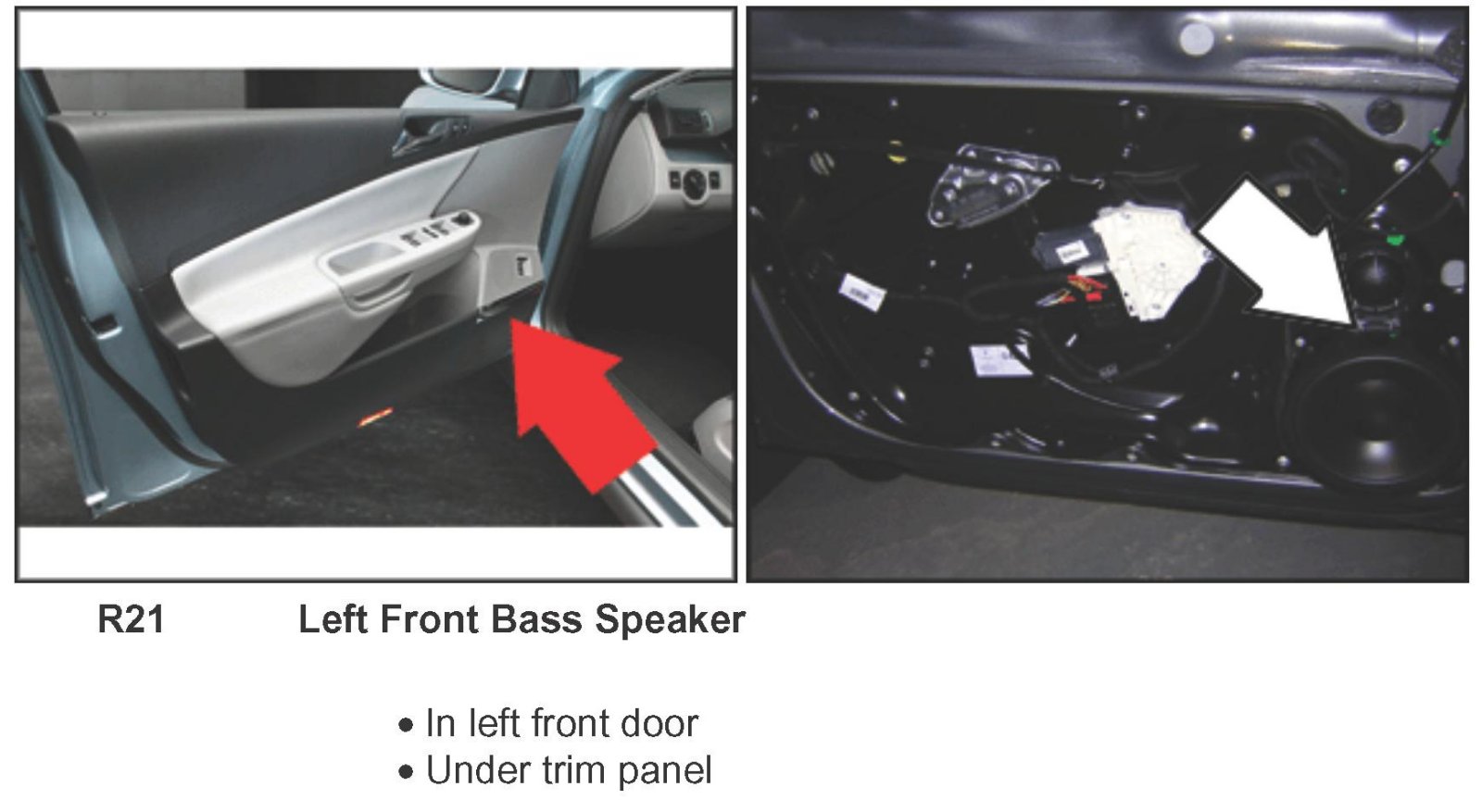 R21 Left Front Bass Speaker

• In left front door
• Under trim panel