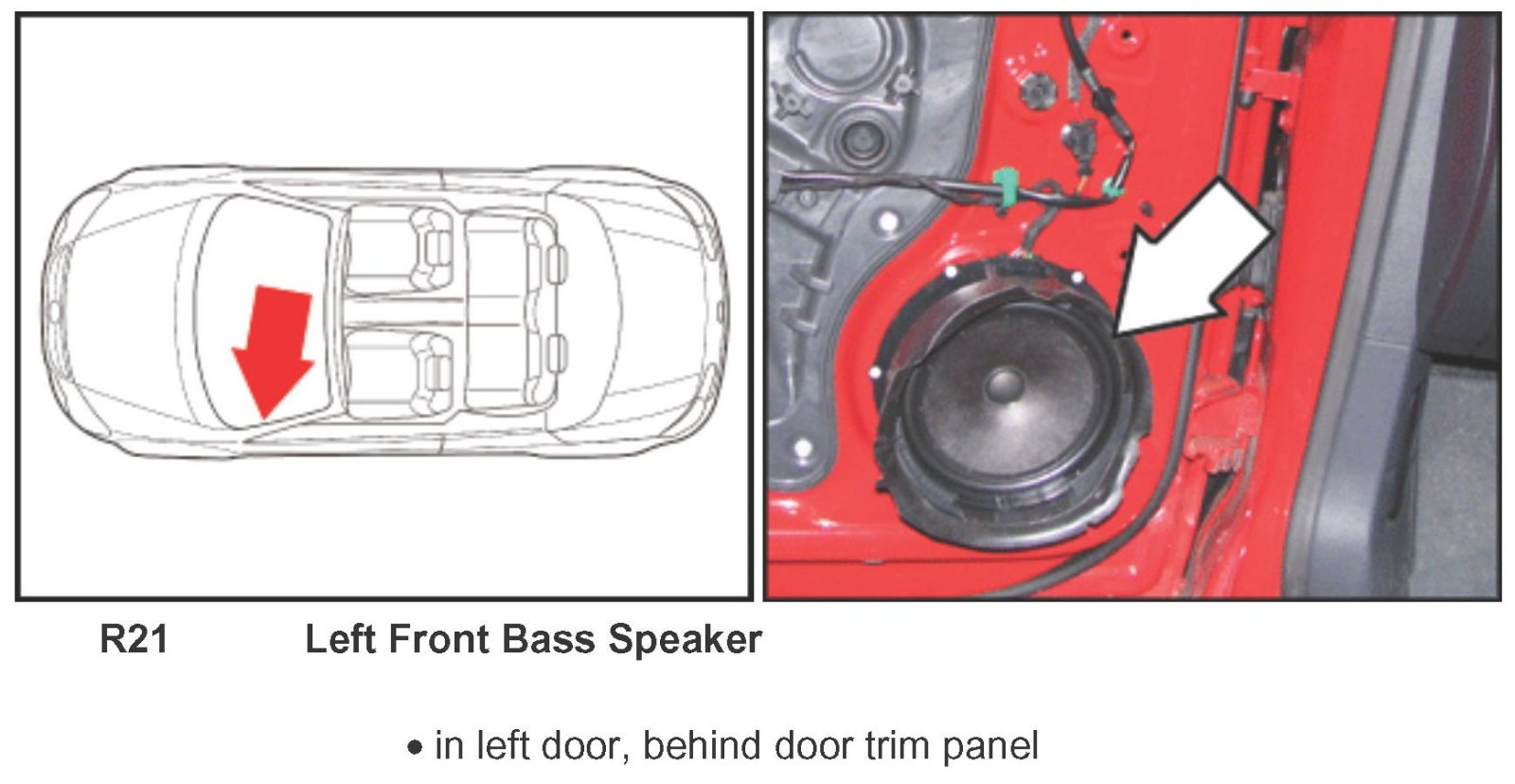 R21 Left Front Bass Speaker

• in left door, behind door trim panel