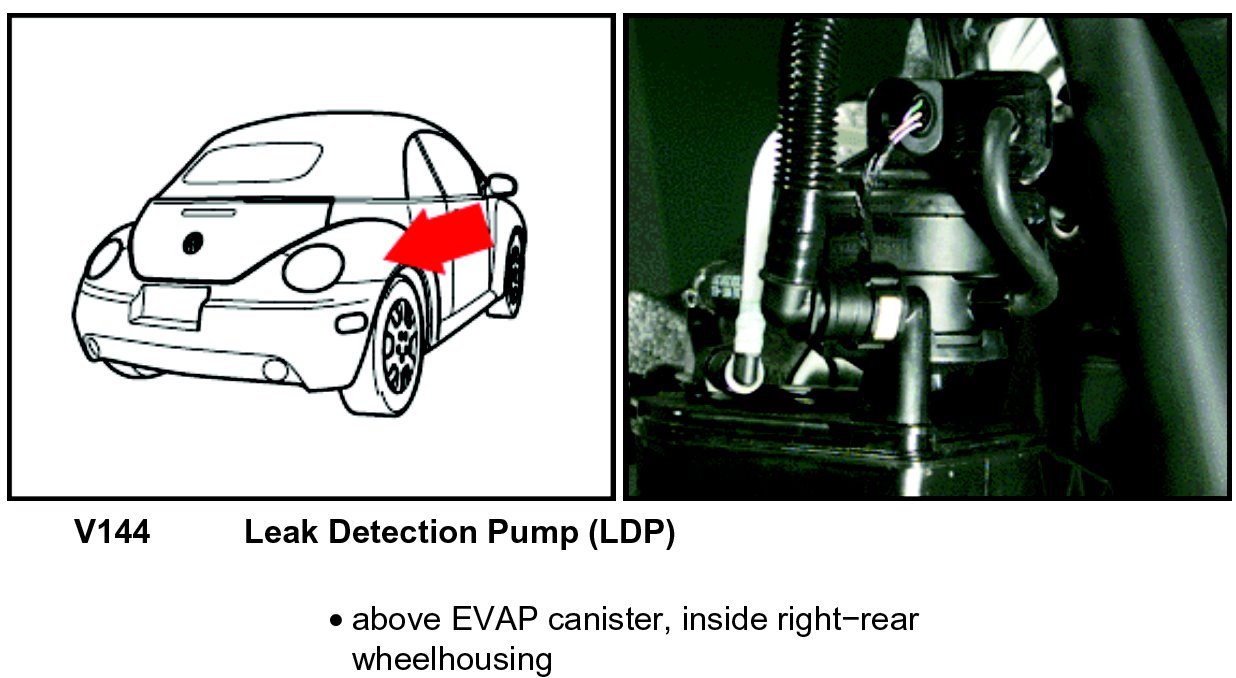 V144 Leak Detection Pump (LDP)

• above EVAP canister, inside right−rear wheelhousing