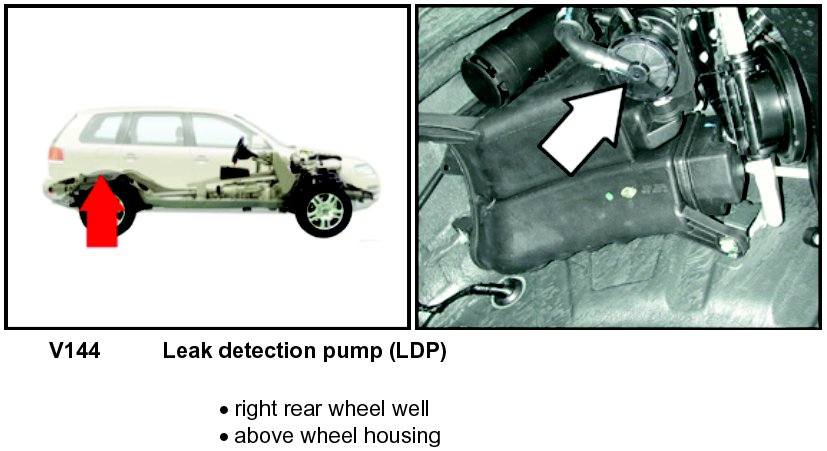 V144 Leak detection pump (LDP)

• right rear wheel well
• above wheel housing